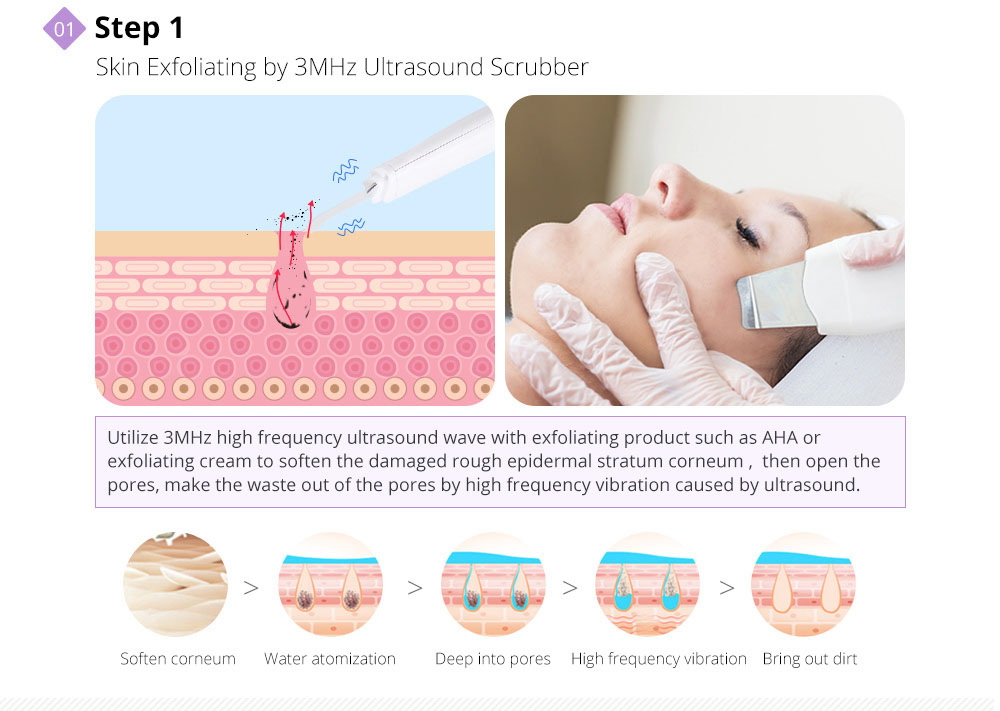 01 Step 1

Skin Exfoliating by 3MHz Ultrasound Scrubber

Utilize 3MHz high frequency ultrasound wave with exfoliating product such as AHA or exfoliating cream to soften the damaged rough epidermal stratum corneum , then open the pores, make the waste out of the pores by high frequency vibration caused by ultrasound.

Soften corneum > Water atomization > Deep into pores > High frequency vibration > Bring out dirt