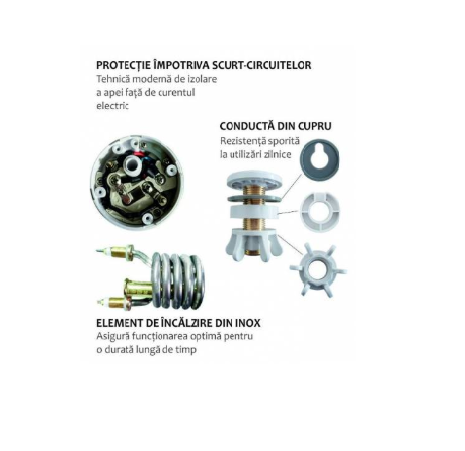 PROTECȚIE ÎMPOTRIVA SCURT-CIRCUITELOR
Tehnică modernă de izolare a apei față de curentul electric

CONDUCTĂ DIN CUPRU
Rezistență sporită la utilizări zilnice

ELEMENT DE ÎNCĂLZIRE DIN INOX
Asigură funcționarea optimă pentru o durată lungă de timp