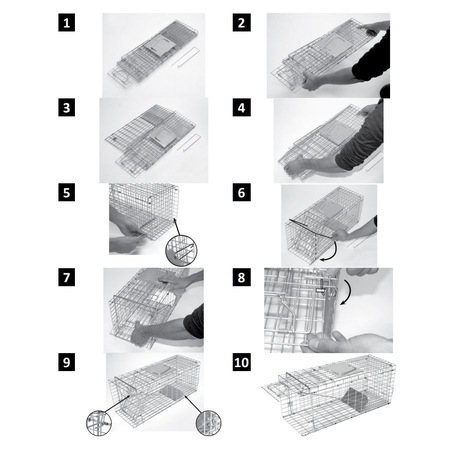 1

2

3

4

5

6

7

8

9

10