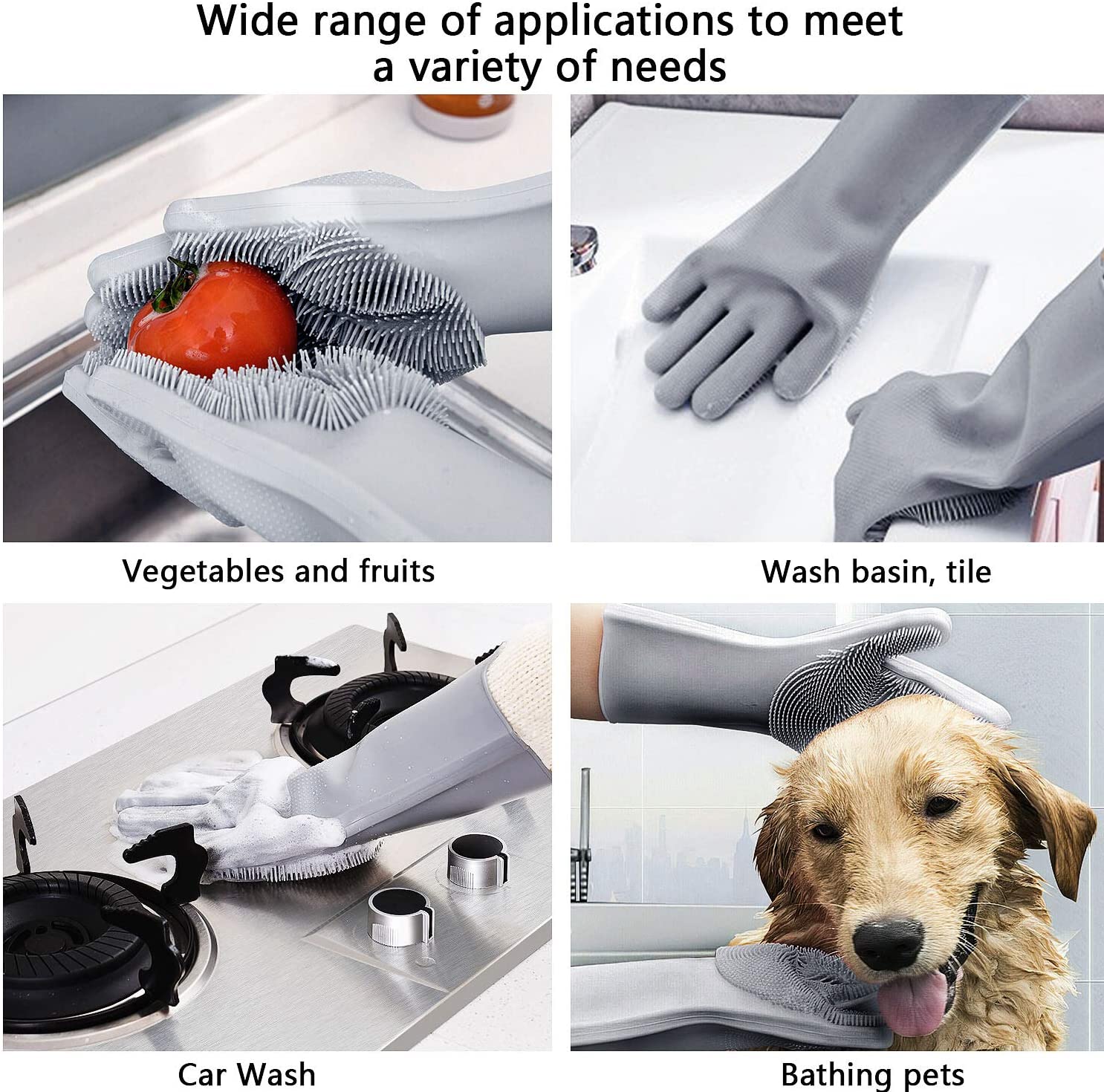 Wide range of applications to meet a variety of needs

Vegetables and fruits

Wash basin, tile

Car Wash

Bathing pets