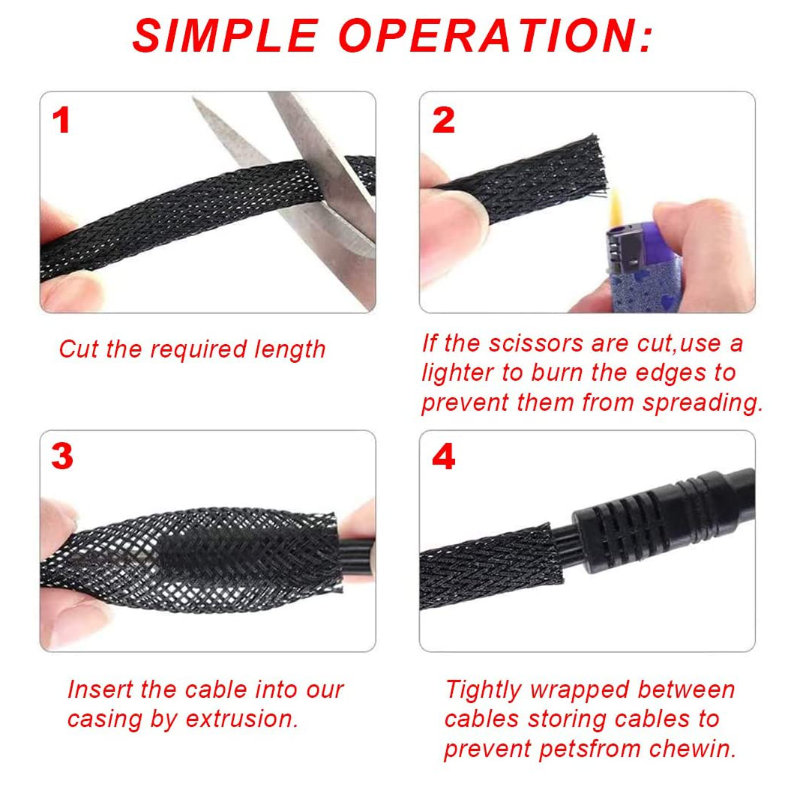 SIMPLE OPERATION:

1

Cut the required length

2

If the scissors are cut,use a lighter to burn the edges to prevent them from spreading.

3

Insert the cable into our casing by extrusion.

4

Tightly wrapped between cables storing cables to prevent petsfrom chewin.