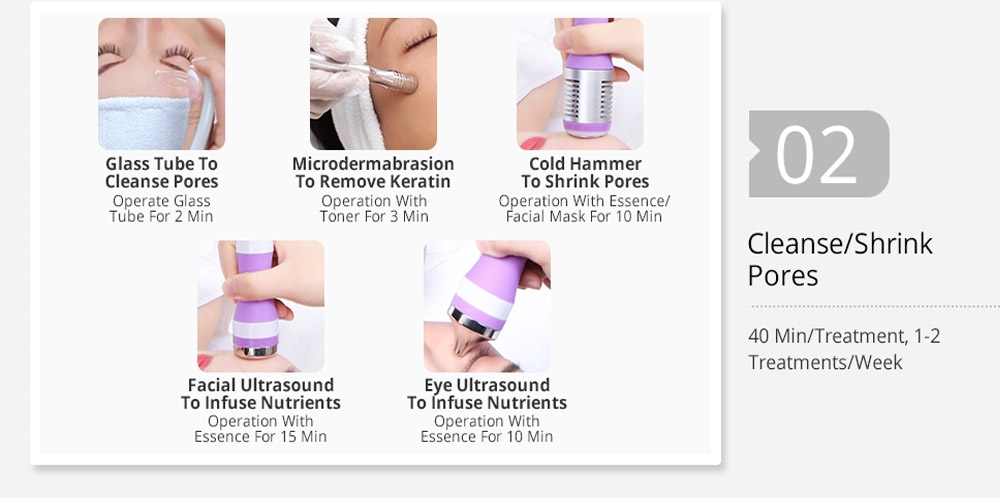 Glass Tube To Cleanse Pores
Operate Glass Tube For 2 Min

Microdermabrasion To Remove Keratin
Operation With Toner For 3 Min

Cold Hammer To Shrink Pores
Operation With Essence/ Facial Mask For 10 Min

Facial Ultrasound To Infuse Nutrients
Operation With Essence For 15 Min

Eye Ultrasound To Infuse Nutrients
Operation With Essence For 10 Min

02

Cleanse/Shrink Pores

40 Min/Treatment, 1-2 Treatments/Week