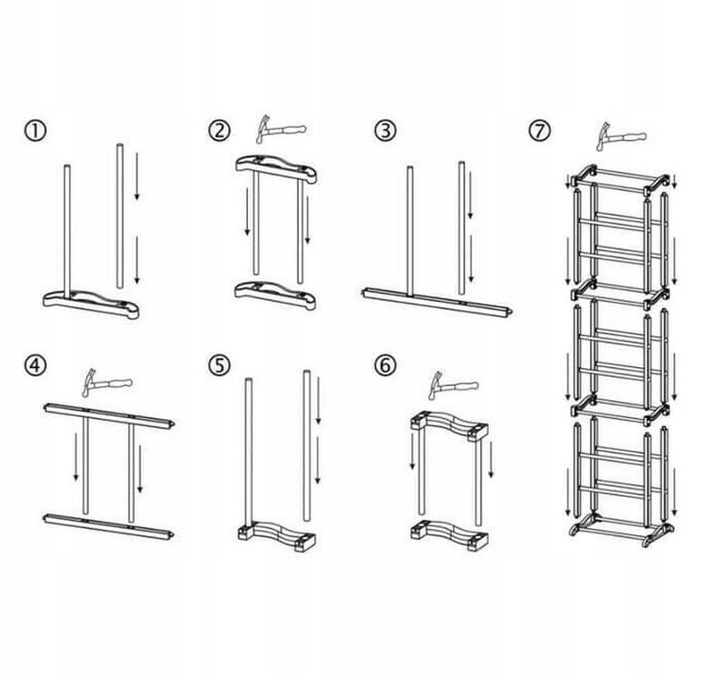 ①
②
③
⑦
④
⑤
⑥