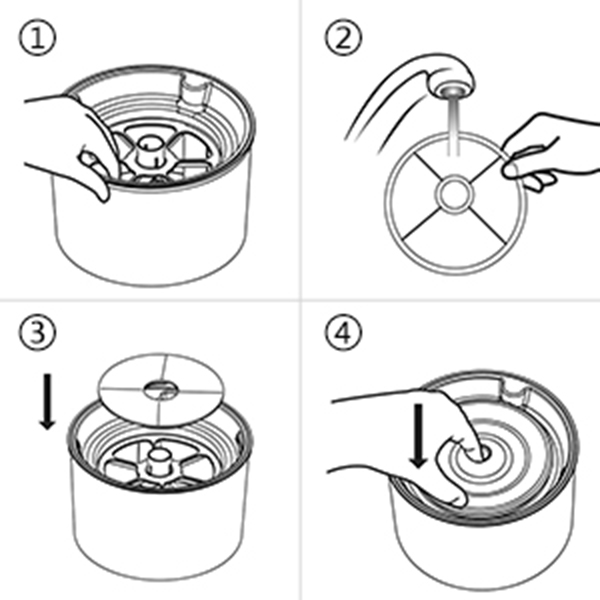 ①
②
③
④