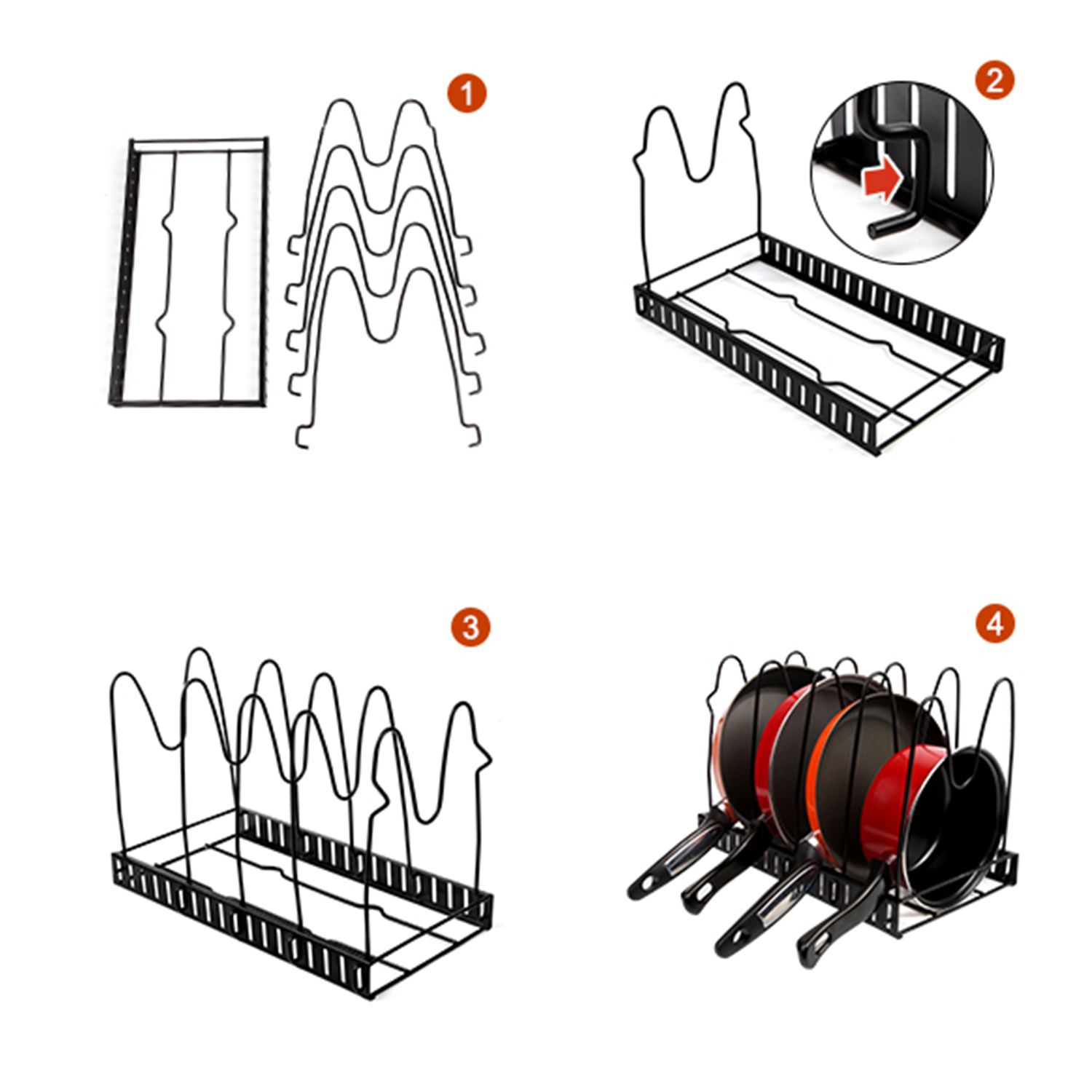 1

2

3

4