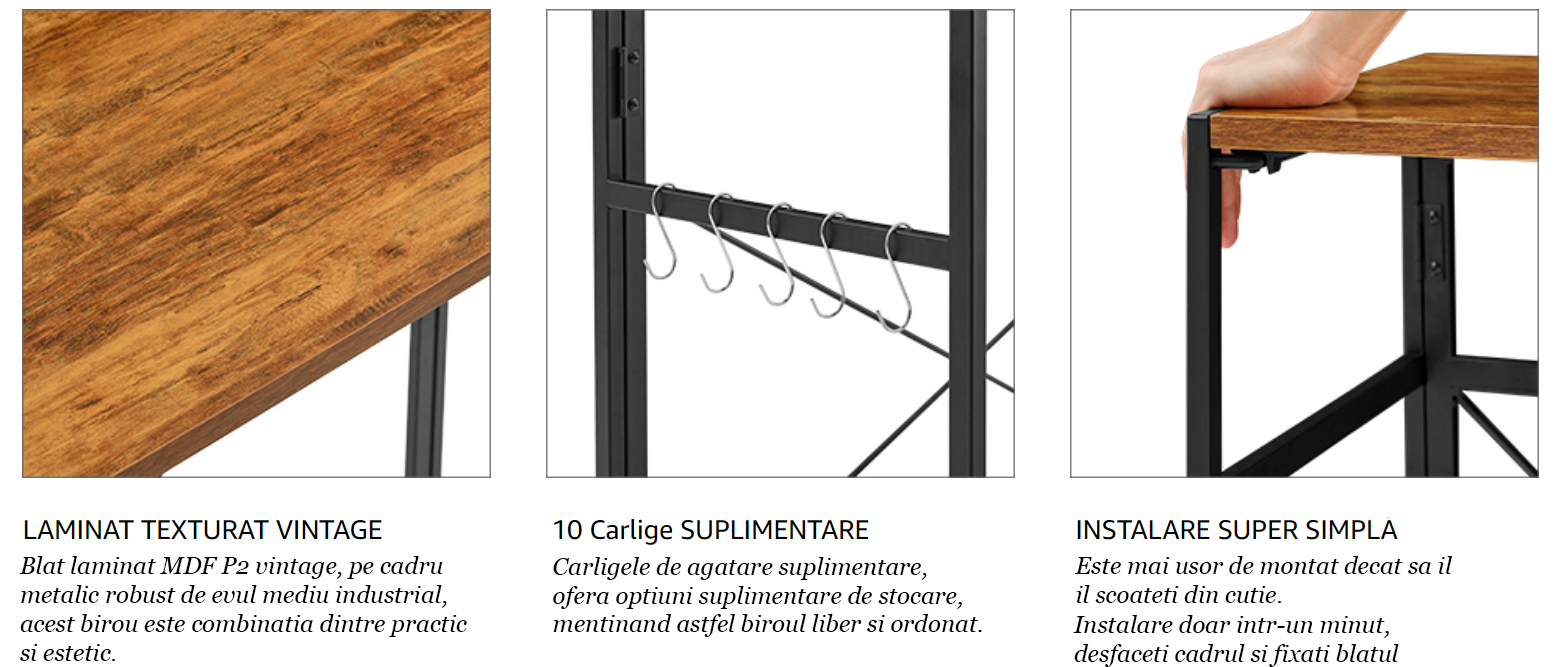 LAMINAT TEXTURAT VINTAGE
Blat laminat MDF P2 vintage, pe cadru metalic robust de evul mediu industrial, acest birou este combinatia dintre practic si estetic.

10 Carlige SUPLIMENTARE
Carligele de agatare suplimentare, ofera optiuni suplimentare de stocare, mentinand astfel biroul liber si ordonat.

INSTALARE SUPER SIMPLA
Este mai usor de montat decat sa il il scoateti din cutie.
Instalare doar intr-un minut, desfaceti cadrul si fixati blatul