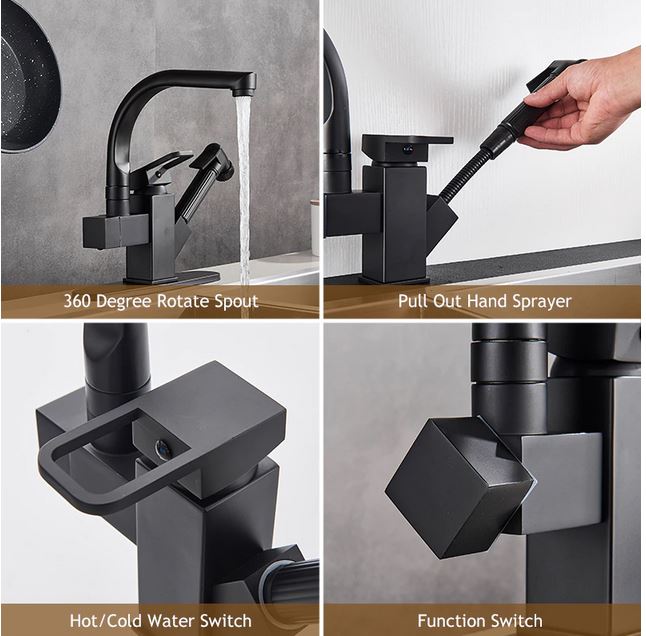 360 Degree Rotate Spout

Pull Out Hand Sprayer

Hot/Cold Water Switch

Function Switch