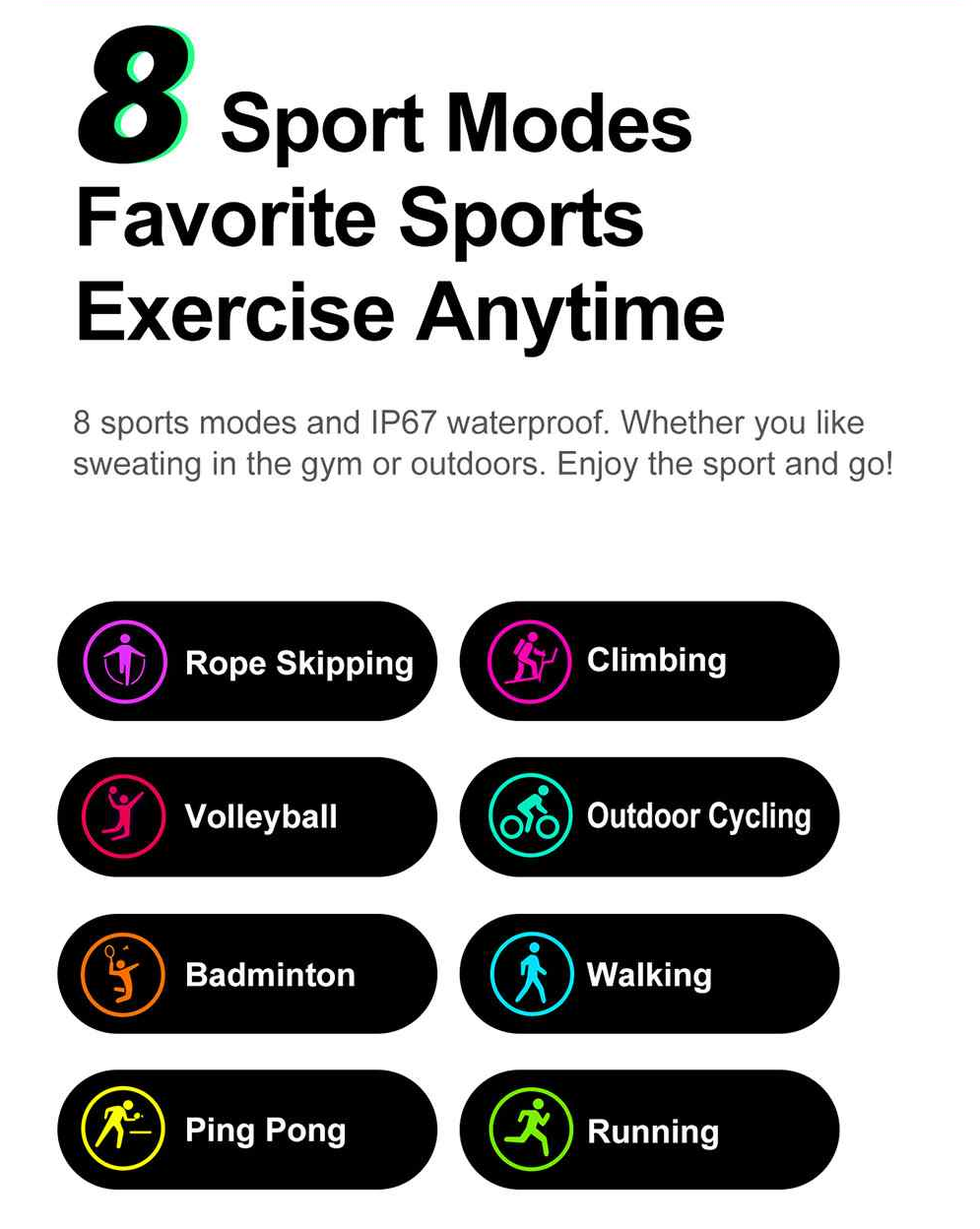 8 Sport Modes
Favorite Sports
Exercise Anytime

8 sports modes and IP67 waterproof. Whether you like sweating in the gym or outdoors. Enjoy the sport and go!

Rope Skipping

Volleyball

Badminton

Ping Pong

Climbing

Outdoor Cycling

Walking

Running