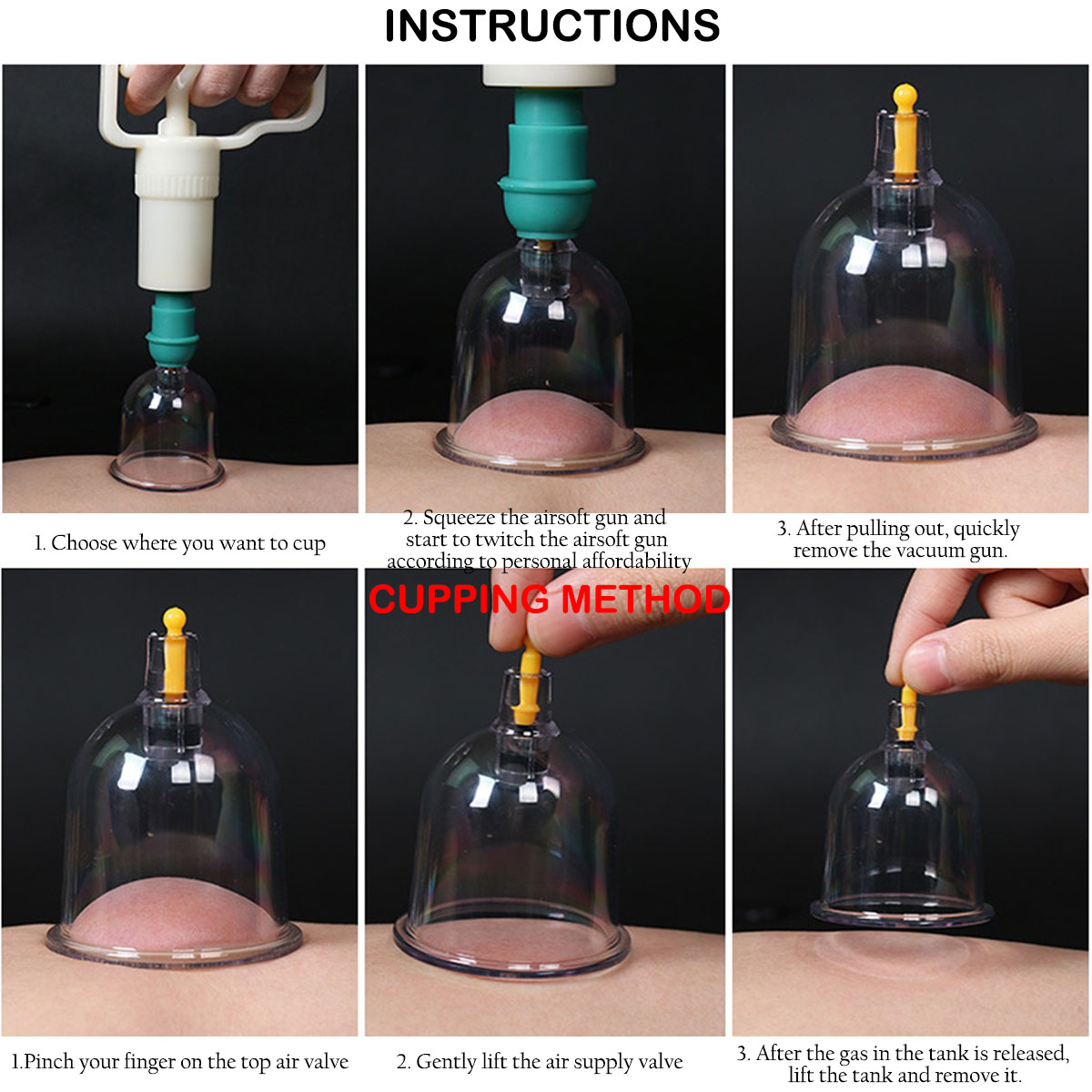 INSTRUCTIONS

1. Choose where you want to cup

2. Squeeze the airsoft gun and start to twitch the airsoft gun according to personal affordability

3. After pulling out, quickly remove the vacuum gun.

CUPPING METHOD

1.Pinch your finger on the top air valve

2. Gently lift the air supply valve

3. After the gas in the tank is released, lift the tank and remove it.