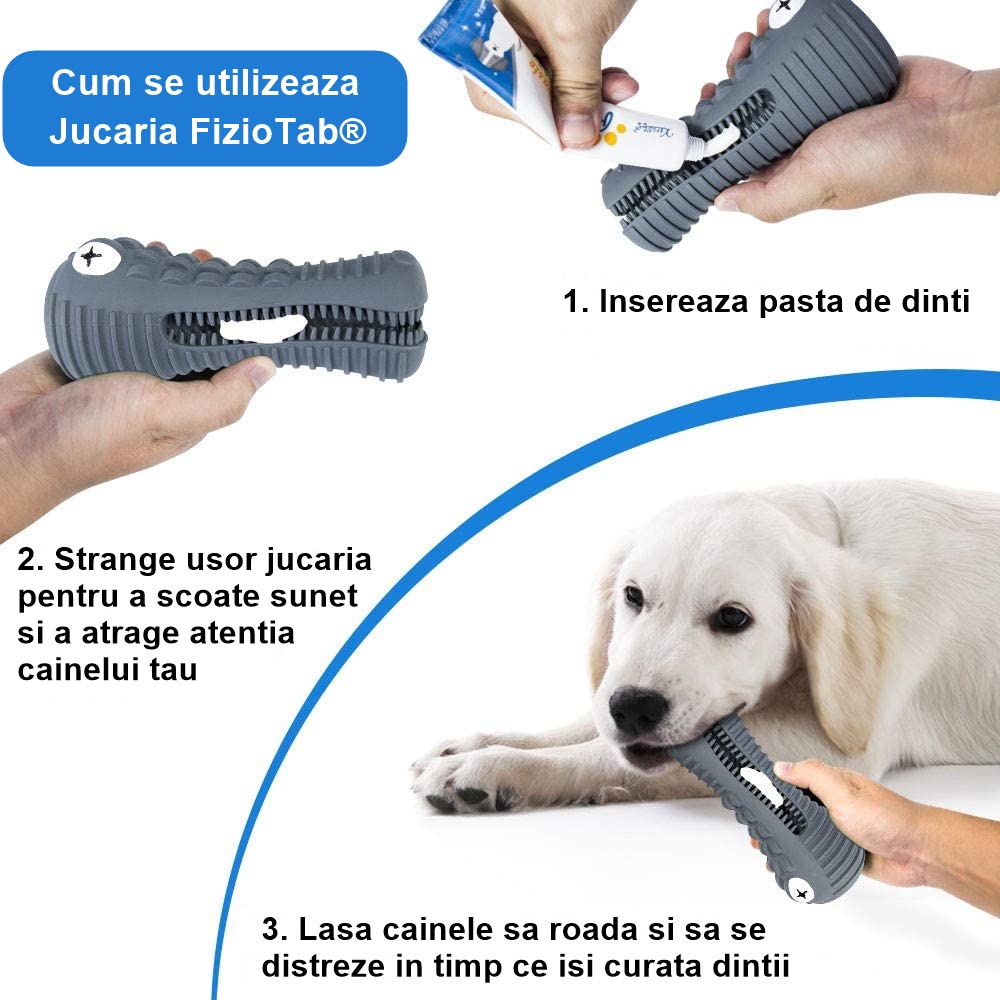 Cum se utilizeaza Jucaria FizioTab®

1. Insereaza pasta de dinti

2. Strange usor jucaria pentru a scoate sunet si a atrage atentia cainelui tau

3. Lasa cainele sa roada si sa se distreze in timp ce isi curata dintii