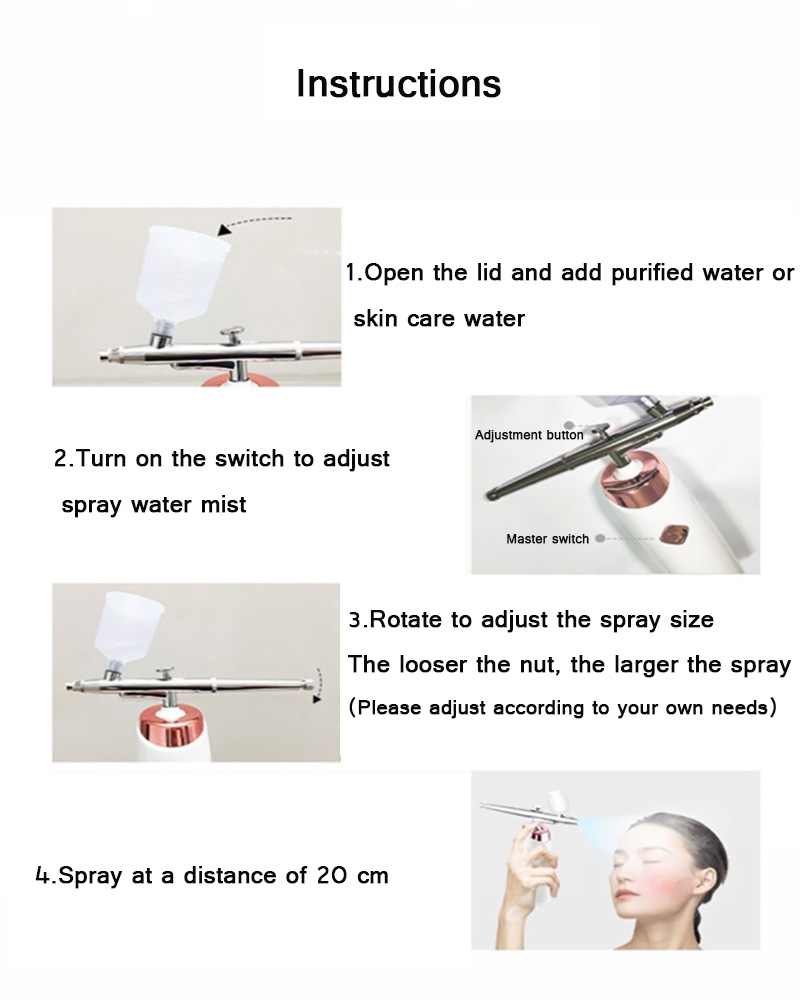 Instructions

1.Open the lid and add purified water or skin care water

2.Turn on the switch to adjust spray water mist

Adjustment button

Master switch

3.Rotate to adjust the spray size
The looser the nut, the larger the spray
(Please adjust according to your own needs)

4.Spray at a distance of 20 cm