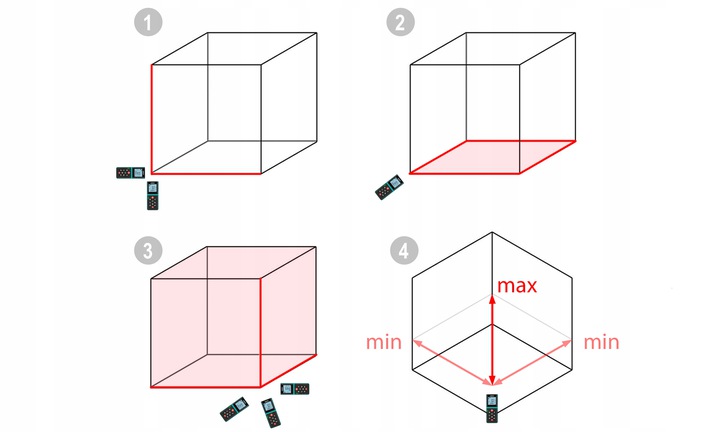 1

2

3

4

max

min

min