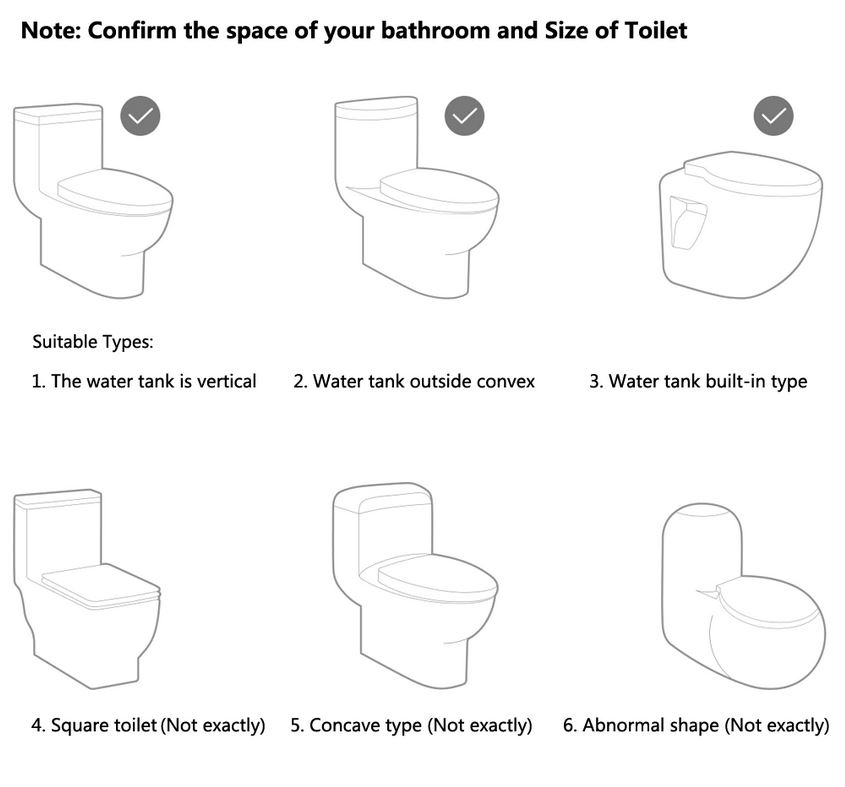 Note: Confirm the space of your bathroom and Size of Toilet

Suitable Types:

1. The water tank is vertical

2. Water tank outside convex

3. Water tank built-in type

4. Square toilet (Not exactly)

5. Concave type (Not exactly)

6. Abnormal shape (Not exactly)