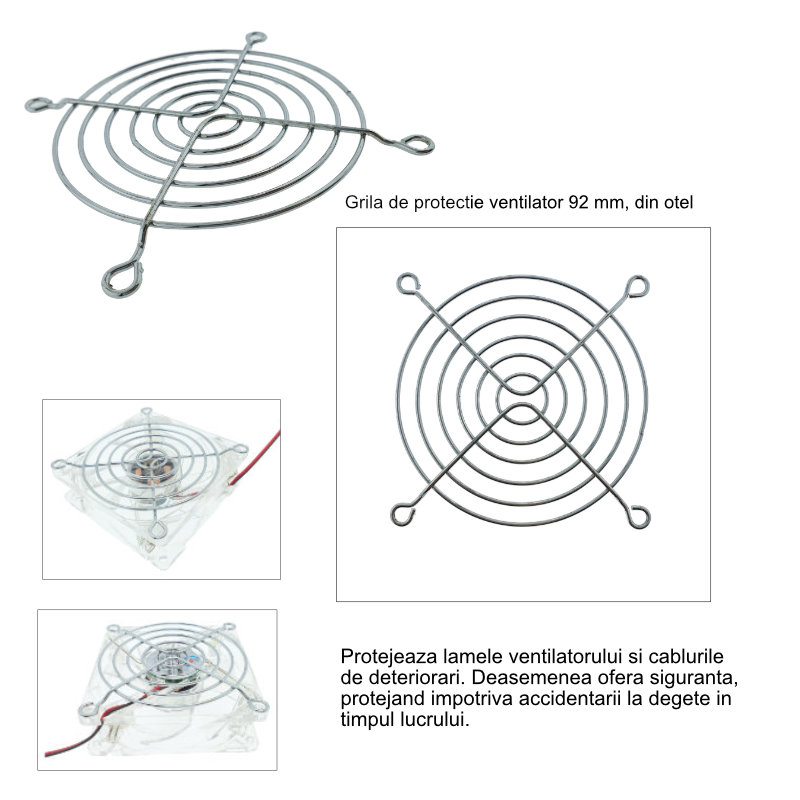 Grila de protectie ventilator 92 mm, din otel

Protejeaza lamele ventilatorului si cablurile de deteriorari. Deasemenea ofera siguranta, protejand impotriva accidentarii la degete in timpul lucrului.