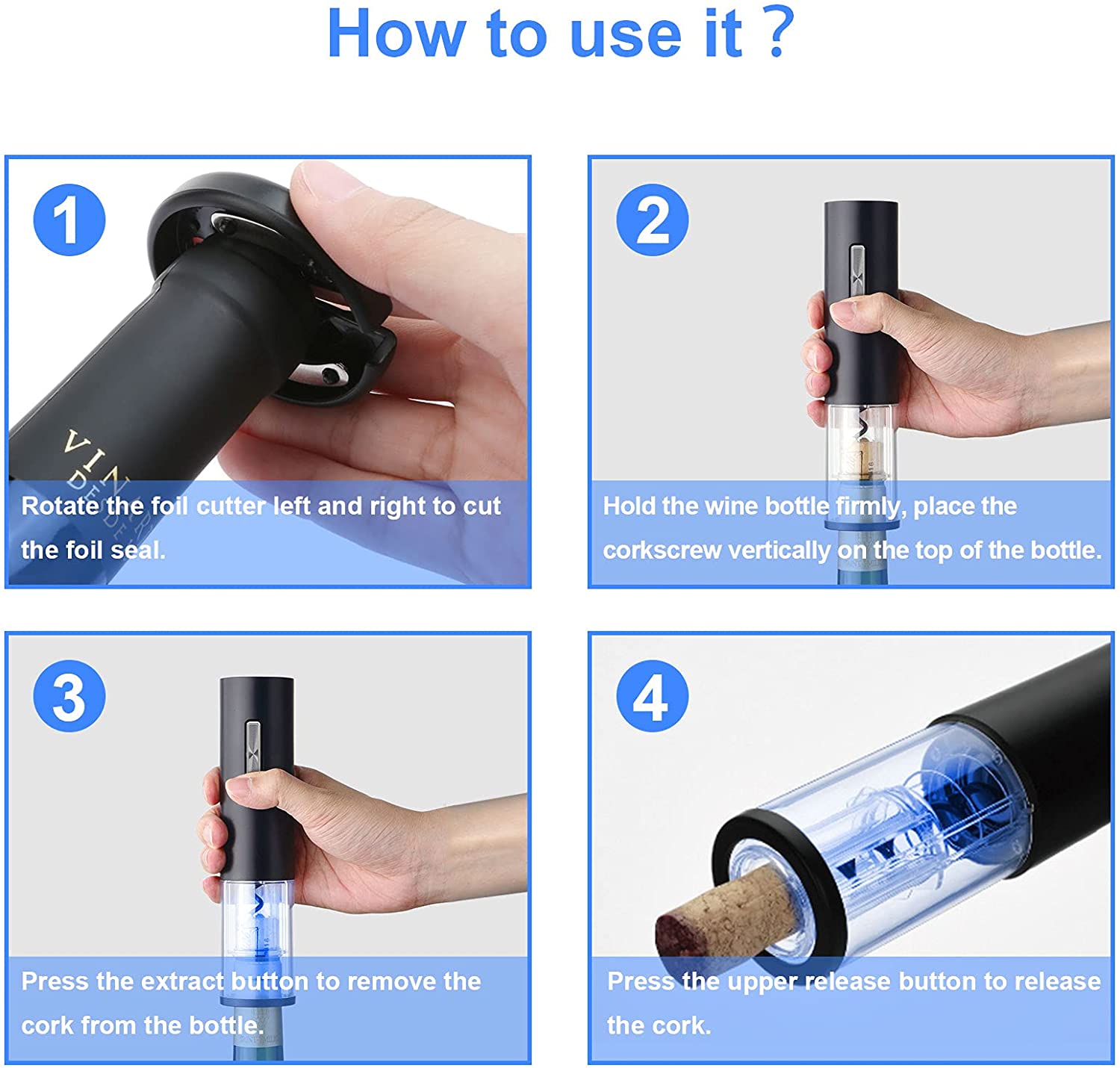 How to use it ?

1

Rotate the foil cutter left and right to cut the foil seal.

2

Hold the wine bottle firmly, place the corkscrew vertically on the top of the bottle.

3

Press the extract button to remove the cork from the bottle.

4

Press the upper release button to release the cork.