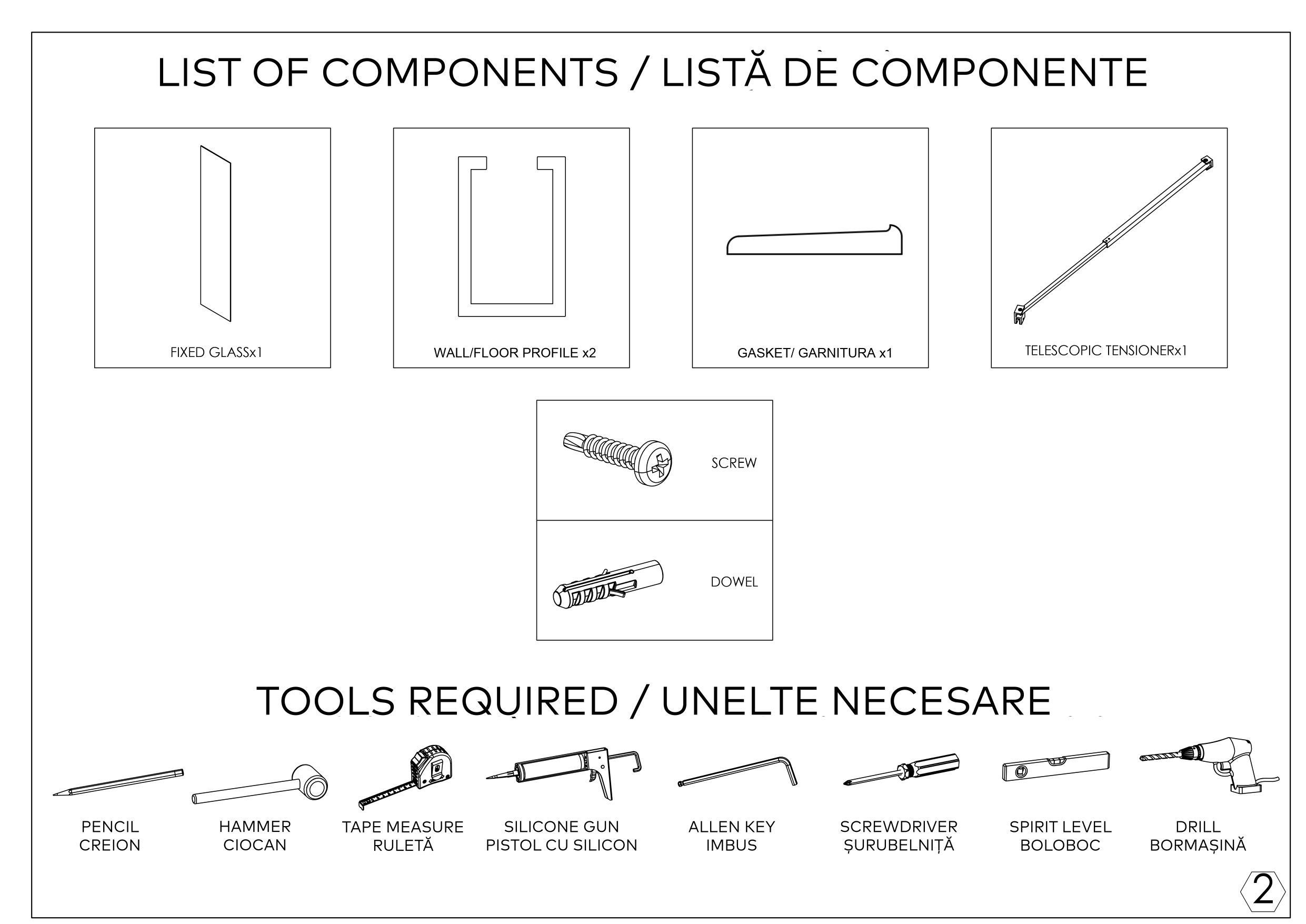 LIST OF COMPONENTS / LISTĂ DE COMPONENTE

FIXED GLASSx1

WALL/FLOOR PROFILE x2

GASKET/ GARNITURA x1

TELESCOPIC TENSIONERx1

SCREW

DOWEL

TOOLS REQUIRED / UNELTE NECESARE

PENCIL
CREION

HAMMER
CIOCAN

TAPE MEASURE
RULETĂ

SILICONE GUN
PISTOL CU SILICON

ALLEN KEY
IMBUS

SCREWDRIVER
ȘURUBELNIȚĂ

SPIRIT LEVEL
BOLOBOC

DRILL
BORMAȘINĂ

2