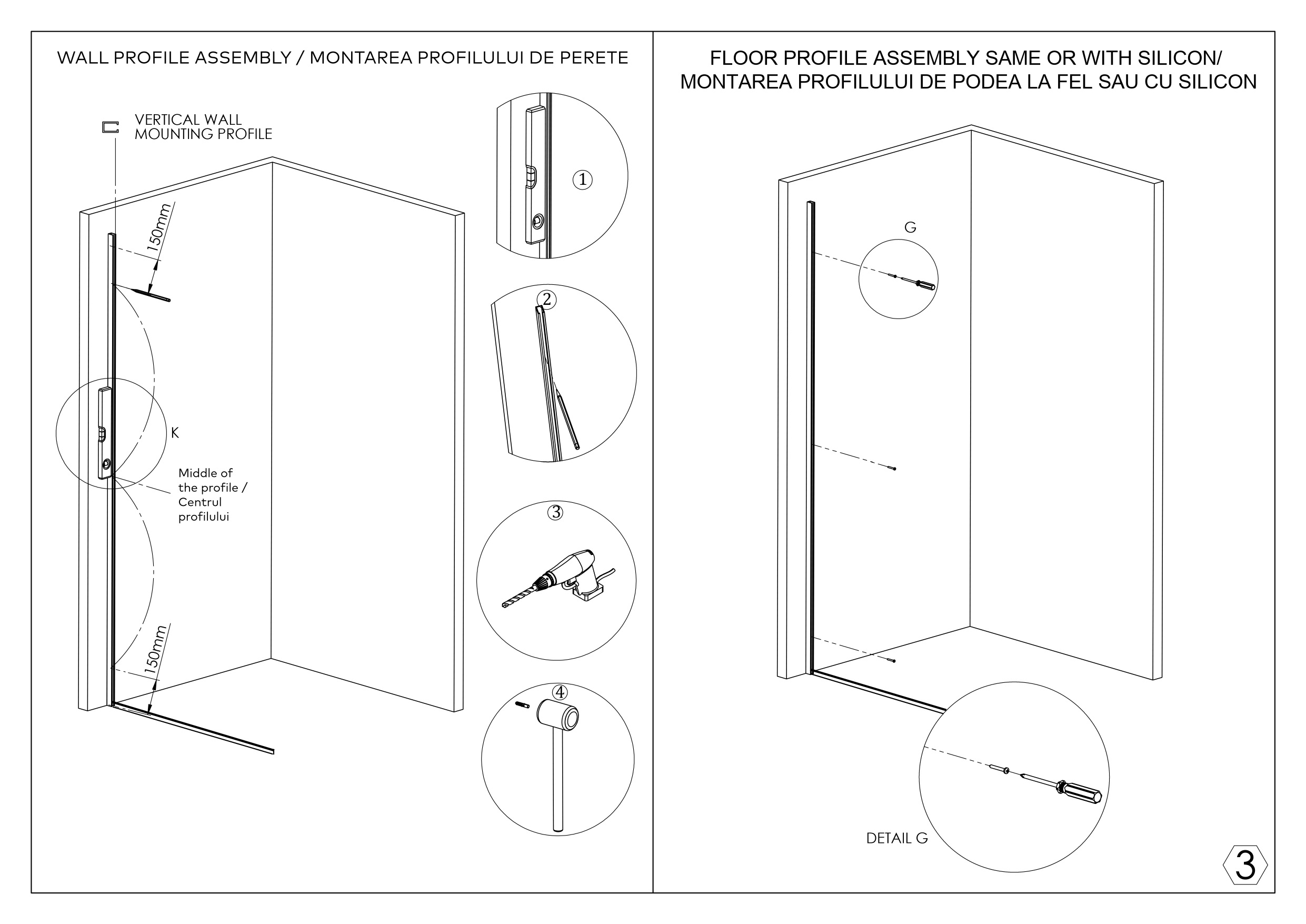 WALL PROFILE ASSEMBLY / MONTAREA PROFILULUI DE PERETE

VERTICAL WALL MOUNTING PROFILE

150mm

K

Middle of the profile / Centrul profilului

150mm

1

2

3

4

FLOOR PROFILE ASSEMBLY SAME OR WITH SILICON/ MONTAREA PROFILULUI DE PODEA LA FEL SAU CU SILICON

G

DETAIL G

3