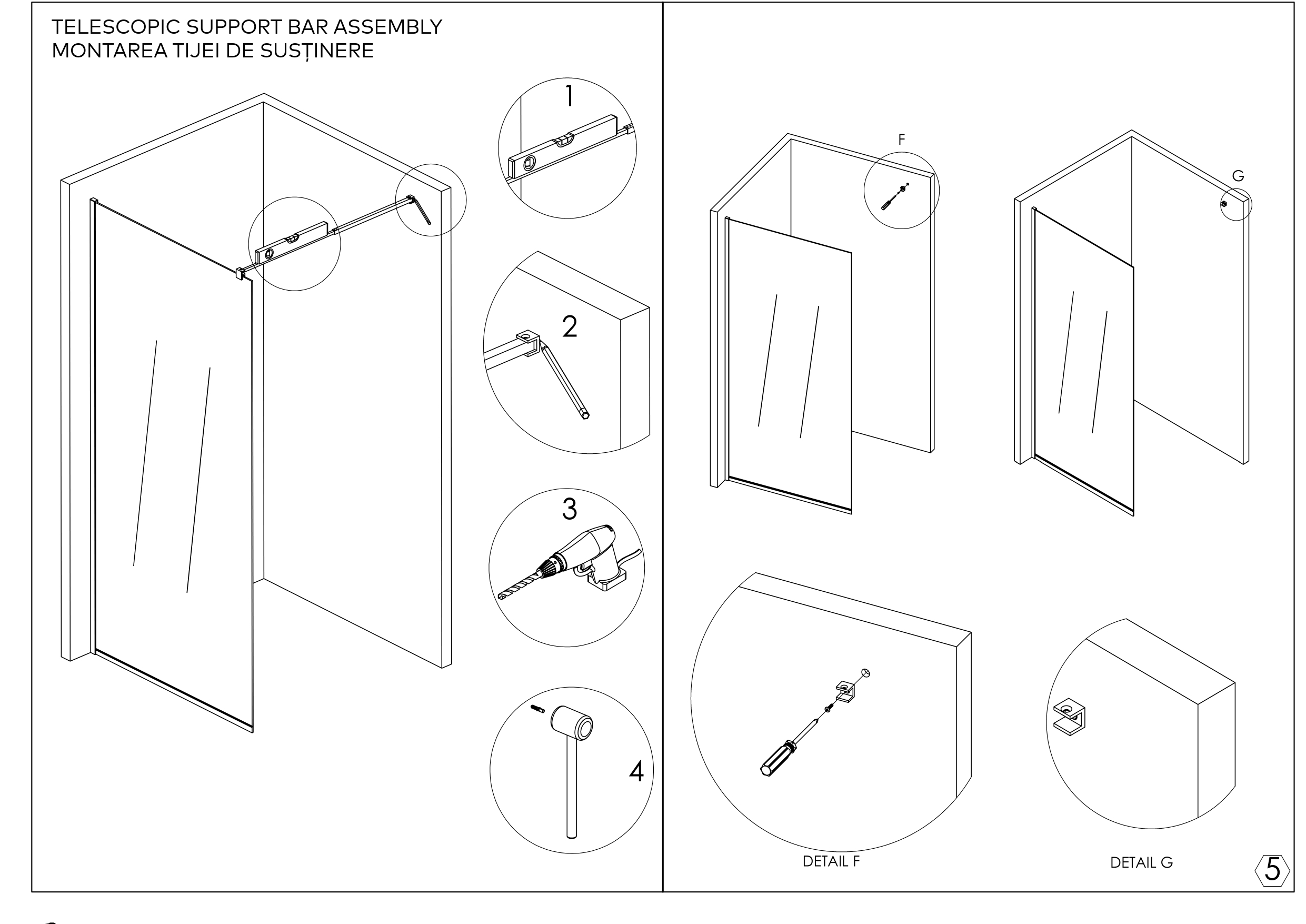 TELESCOPIC SUPPORT BAR ASSEMBLY
MONTAREA TIJEI DE SUSȚINERE

1

2

3

4

F

G

DETAIL F

DETAIL G

5