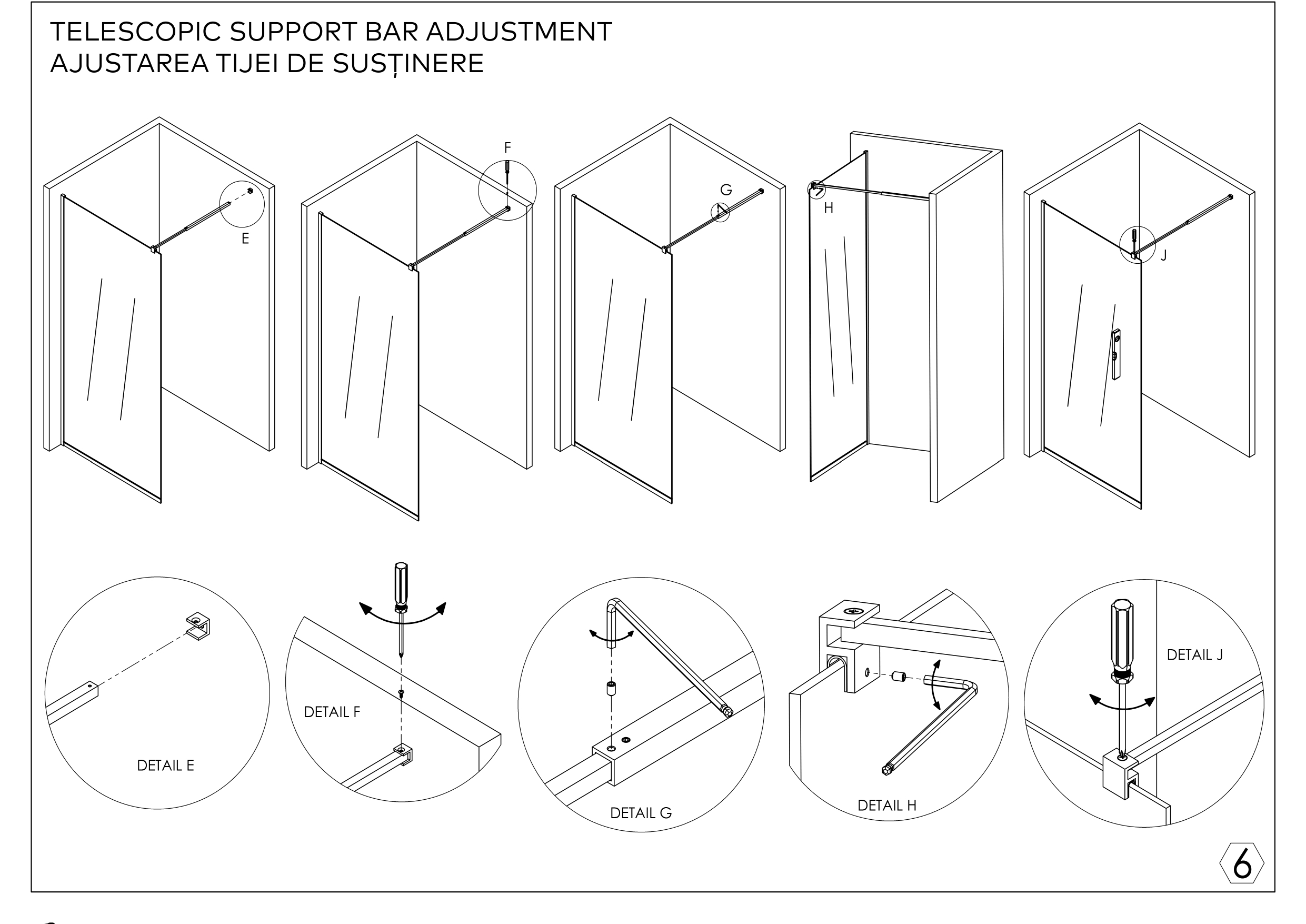 TELESCOPIC SUPPORT BAR ADJUSTMENT
AJUSTAREA TIJEI DE SUSȚINERE

E

F

G

H

J

DETAIL E

DETAIL F

DETAIL G

DETAIL H

DETAIL J

6