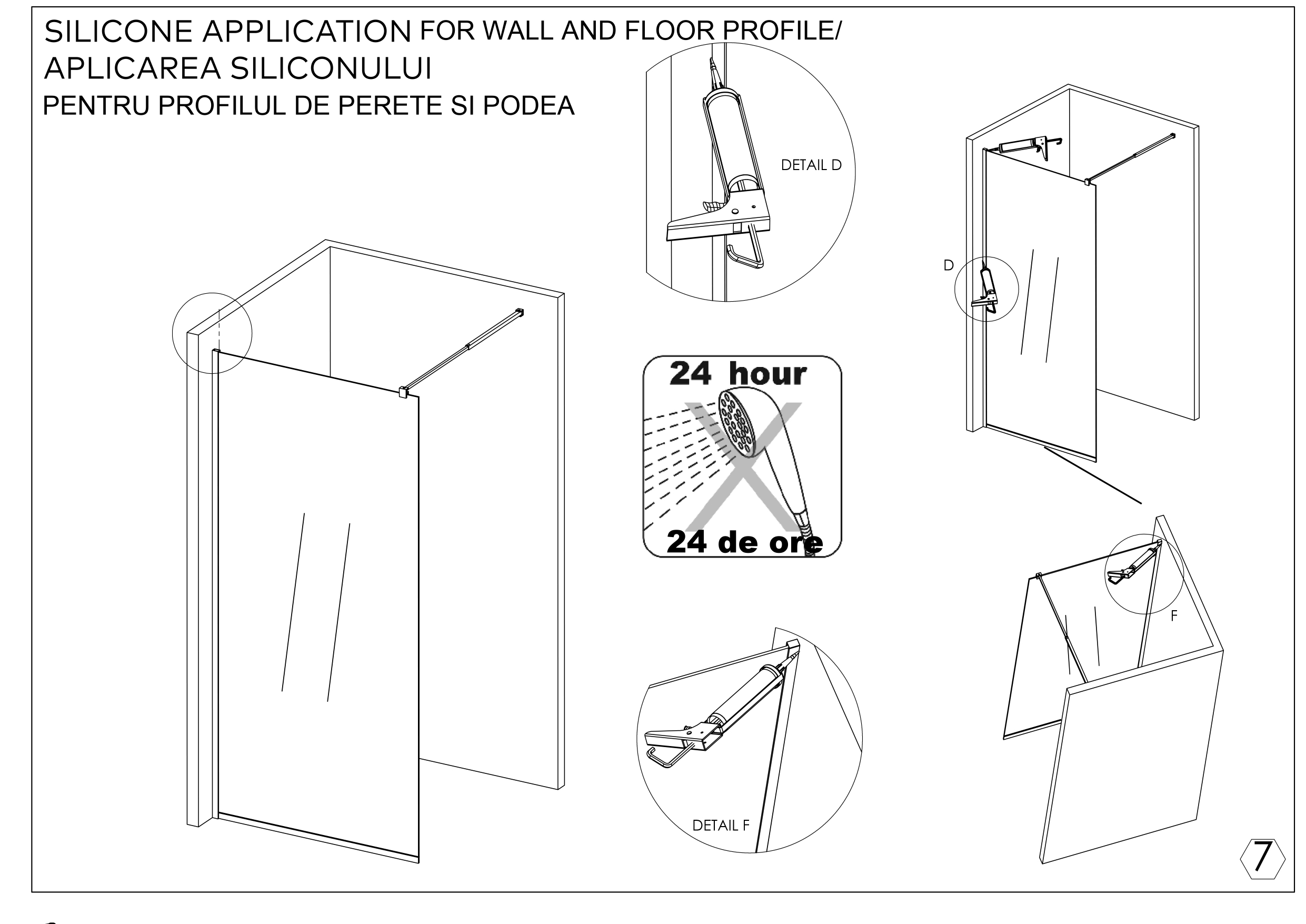 SILICONE APPLICATION FOR WALL AND FLOOR PROFILE/
APLICAREA SILICONULUI
PENTRU PROFILUL DE PERETE SI PODEA

DETAIL D

D

24 hour

24 de ore

F

DETAIL F

7