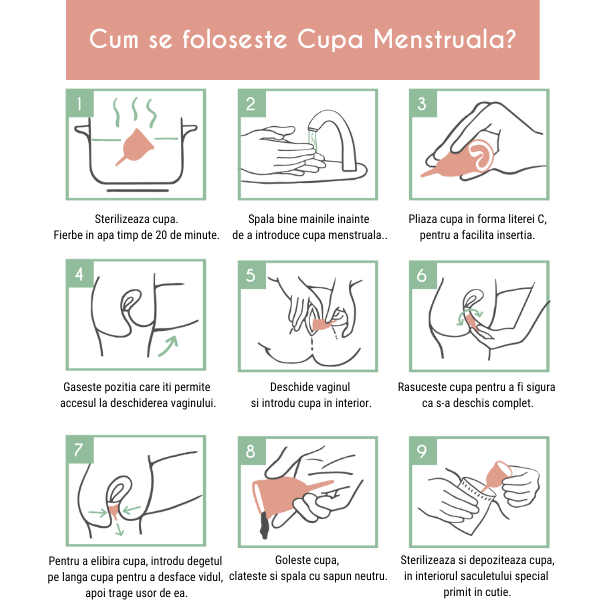 Cum se foloseste Cupa Menstruala?

1

Sterilizeaza cupa.
Fierbe in apa timp de 20 de minute.

2

Spala bine mainile inainte
de a introduce cupa menstruala..

3

Pliaza cupa in forma literei C,
pentru a facilita insertia.

4

Gaseste pozitia care iti permite
accesul la deschiderea vaginului.

5

Deschide vaginul
si introdu cupa in interior.

6

Rasuceste cupa pentru a fi sigura
ca s-a deschis complet.

7

Pentru a elibira cupa, introdu degetul
pe langa cupa pentru a desface vidul,
apoi trage usor de ea.

8

Goleste cupa,
clateste si spala cu sapun neutru.

9

Sterilizeaza si depoziteaza cupa,
in interiorul saculetului special
primit in cutie.