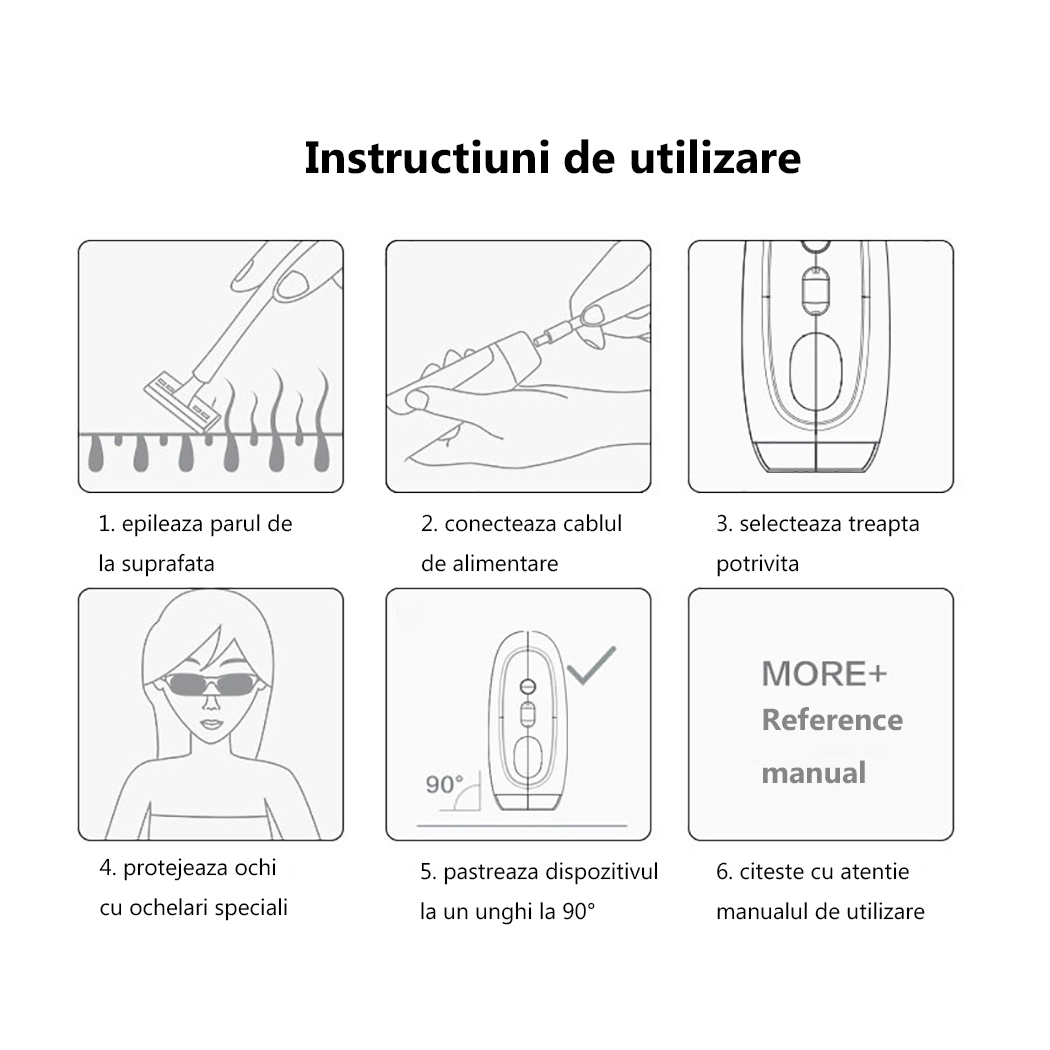 Instructiuni de utilizare

1. epileaza parul de la suprafata

2. conecteaza cablul de alimentare

3. selecteaza treapta potrivita

4. protejeaza ochi cu ochelari speciali

90°

5. pastreaza dispozitivul la un unghi la 90°

MORE+
Reference
manual

6. citeste cu atentie manualul de utilizare