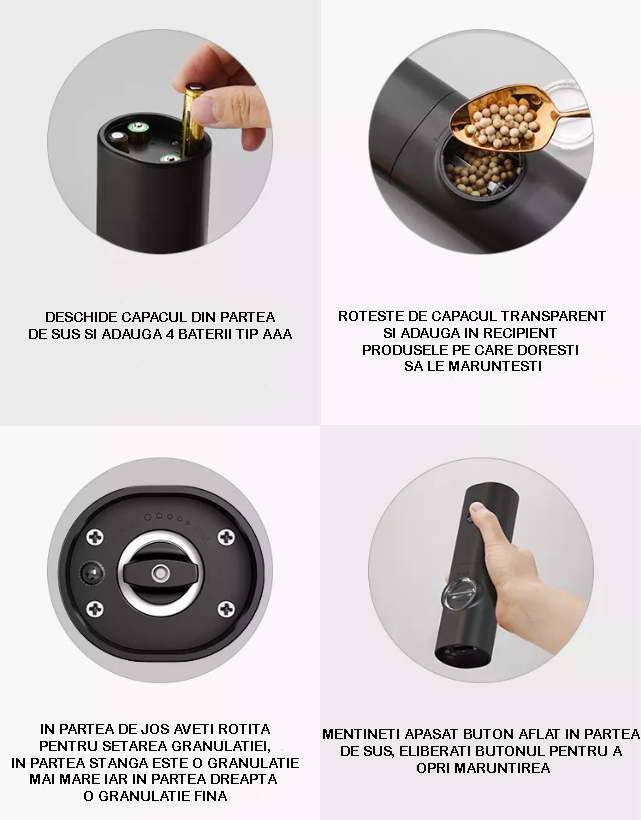 DESCHIDE CAPACUL DIN PARTEA DE SUS SI ADAUGA 4 BATERII TIP AAA

ROTESTE DE CAPACUL TRANSPARENT SI ADAUGA IN RECIPIENT PRODUSELE PE CARE DORESTI SA LE MARUNTESTI

IN PARTEA DE JOS AVETI ROTITA PENTRU SETAREA GRANULATIEI, IN PARTEA STANGA ESTE O GRANULATIE MAI MARE IAR IN PARTEA DREAPTA O GRANULATIE FINA

MENTINETI APASAT BUTON AFLAT IN PARTEA DE SUS, ELIBERATI BUTONUL PENTRU A OPRI MARUNTIREA