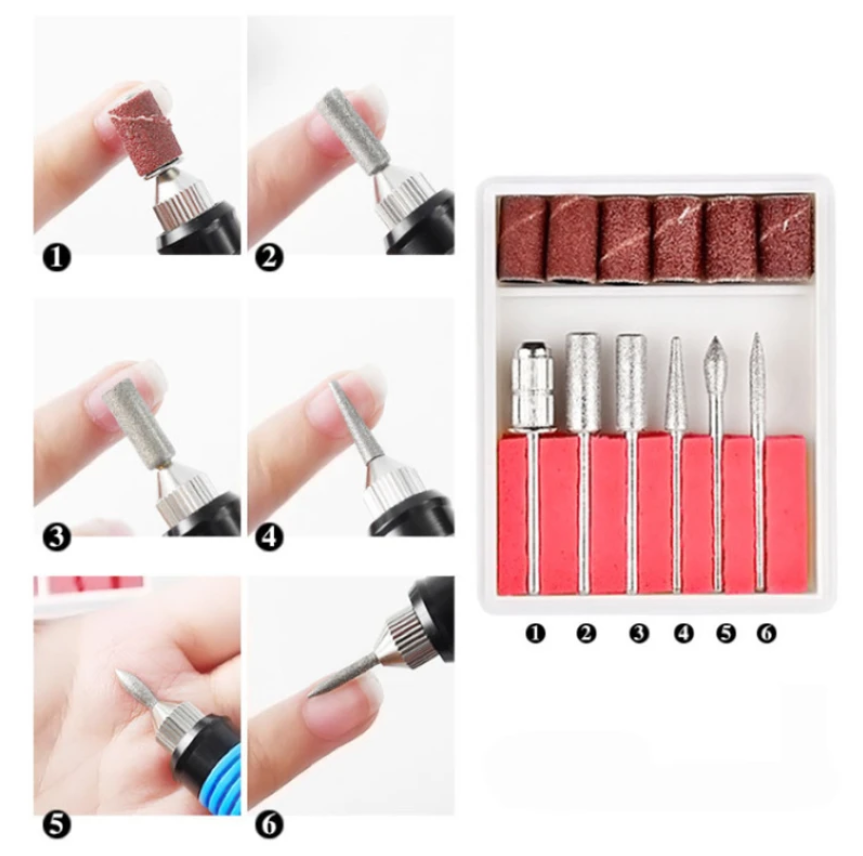 ❶ ❷
❸ ❹
❺ ❻
❶ ❷ ❸ ❹ ❺ ❻