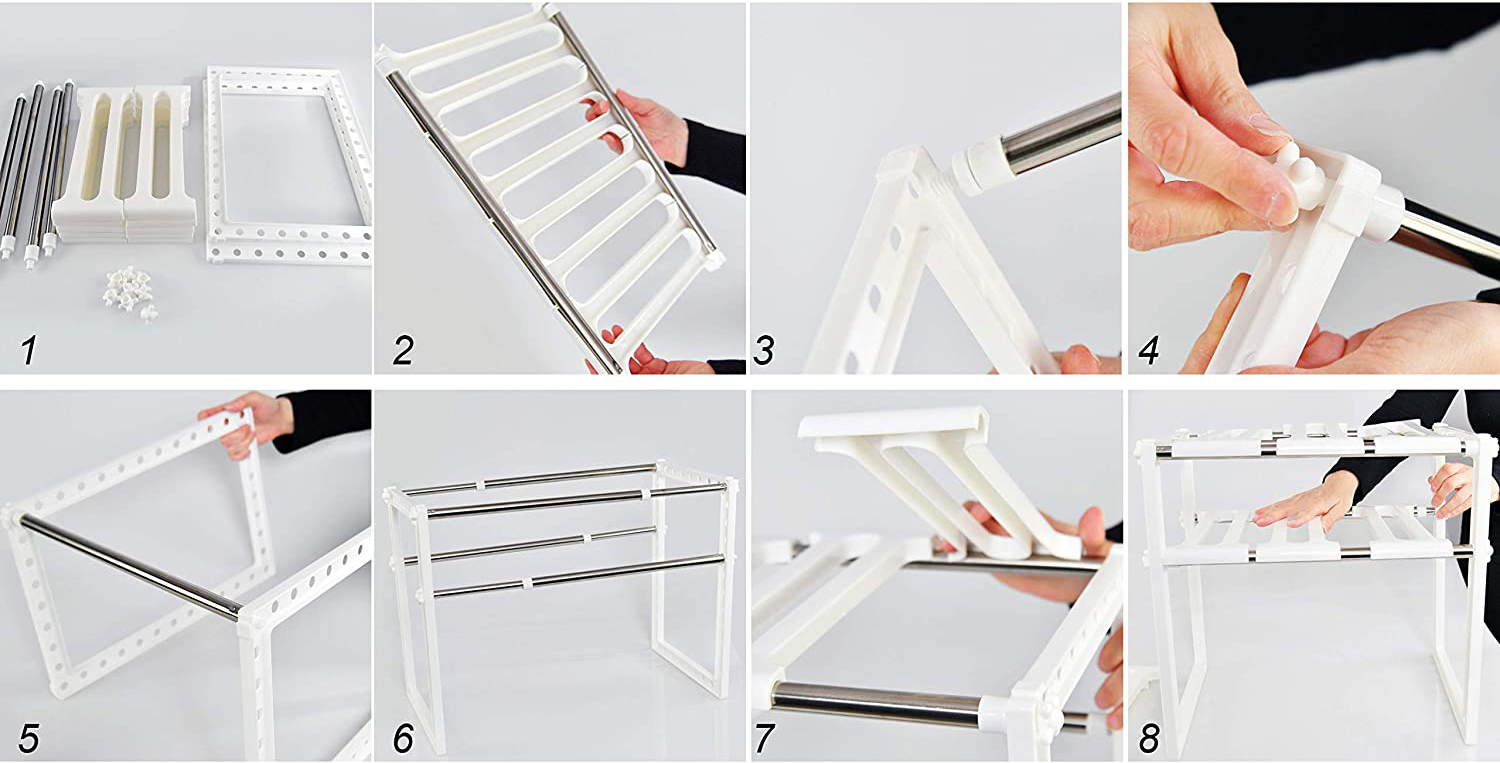 1
2
3
4
5
6
7
8