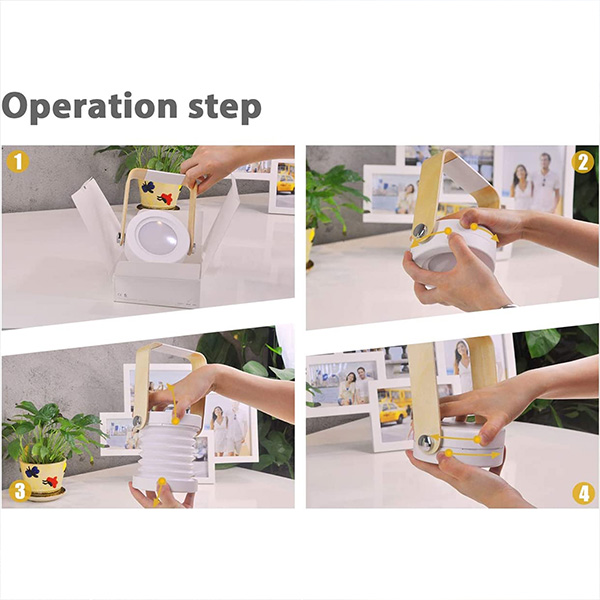 Operation step

1

2

3

4