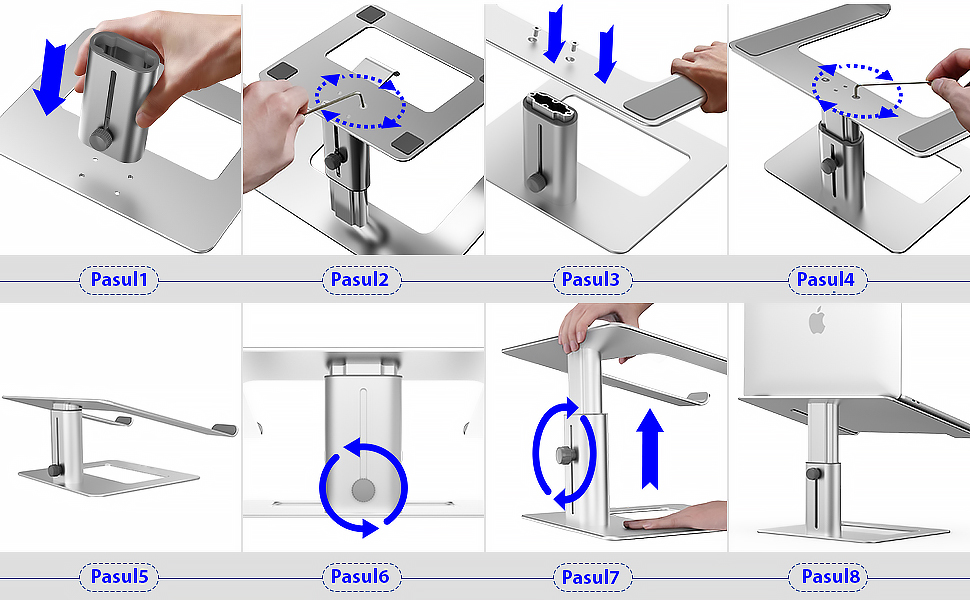 Pasul1 Pasul2 Pasul3 Pasul4

Pasul5 Pasul6 Pasul7 Pasul8