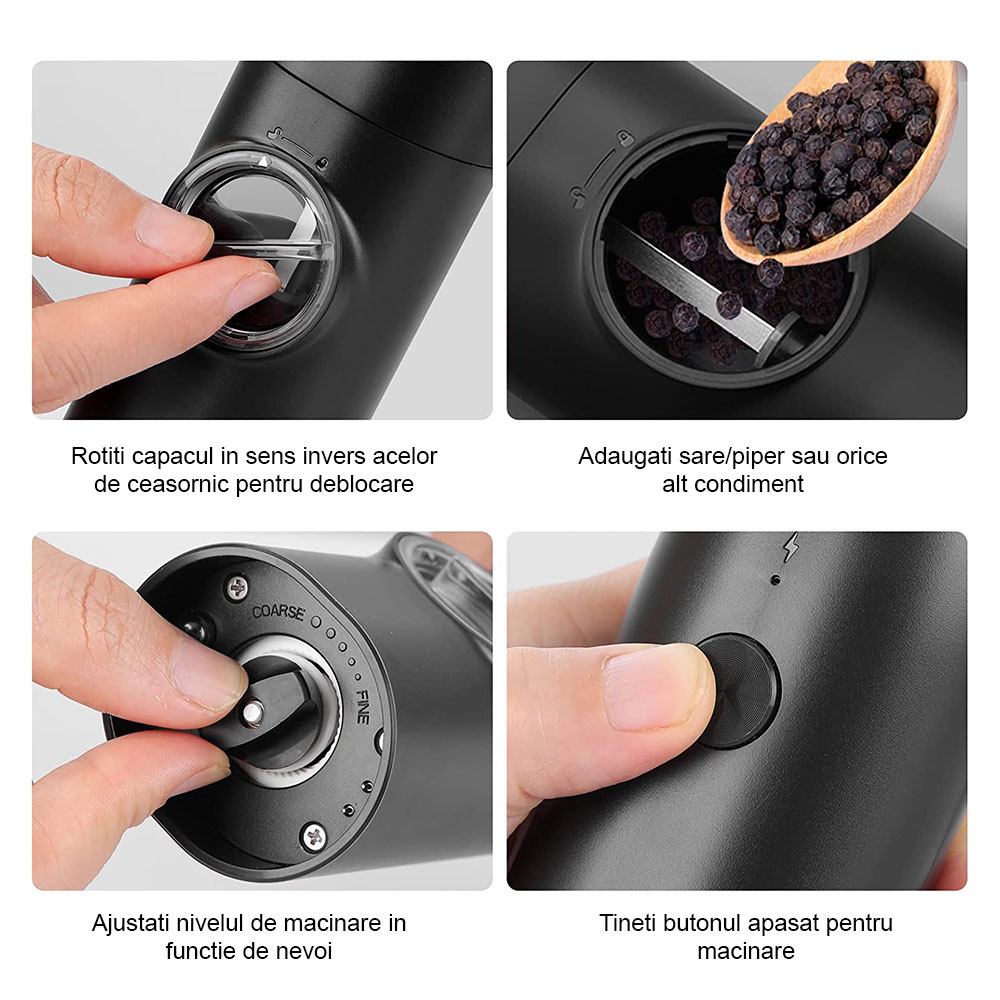 Rotiti capacul in sens invers acelor de ceasornic pentru deblocare

Adaugati sare/piper sau orice alt condiment

COARSE

FINE

Ajustati nivelul de macinare in functie de nevoi

Tineti butonul apasat pentru macinare