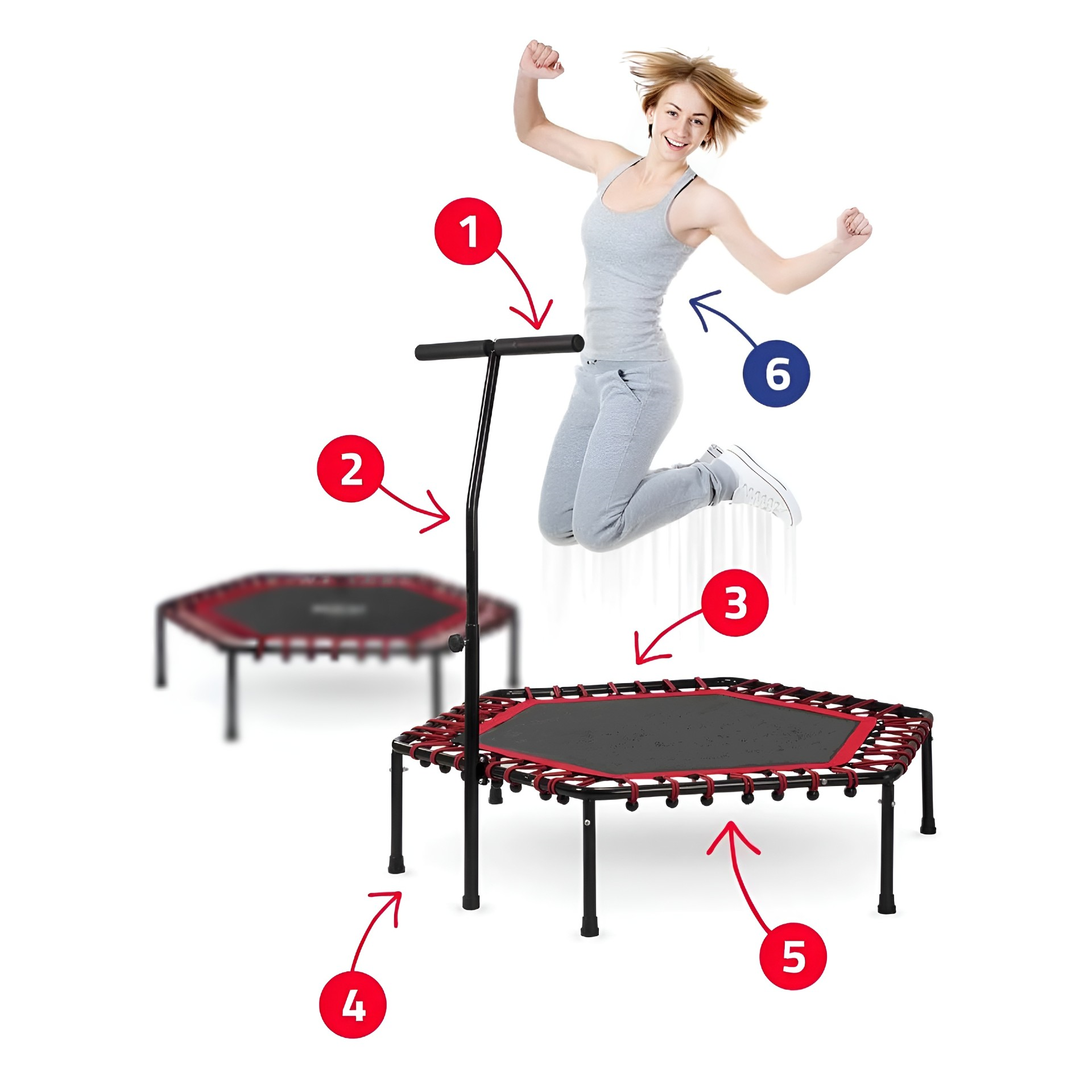 1
6
2
3
5
4