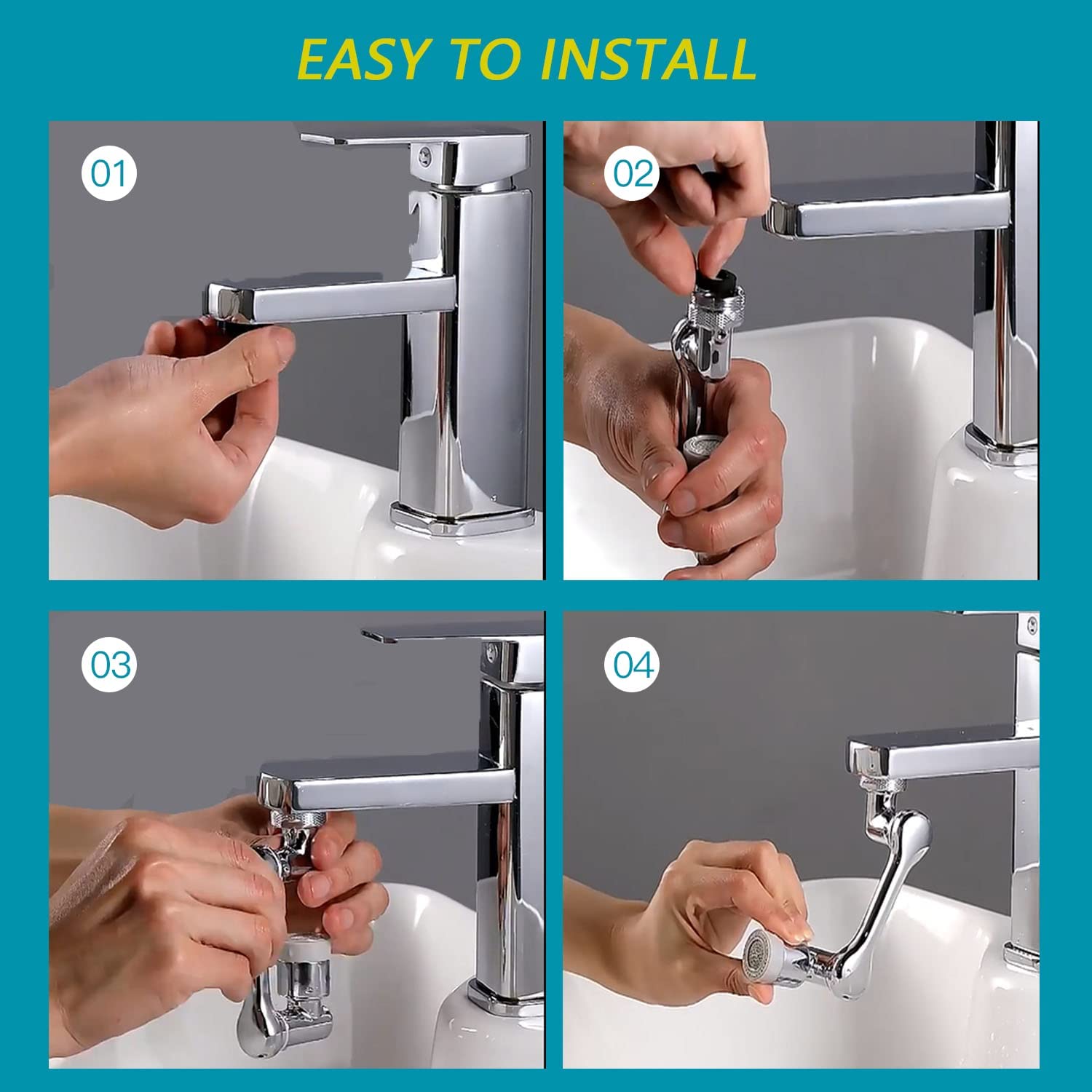 EASY TO INSTALL

01

02

03

04