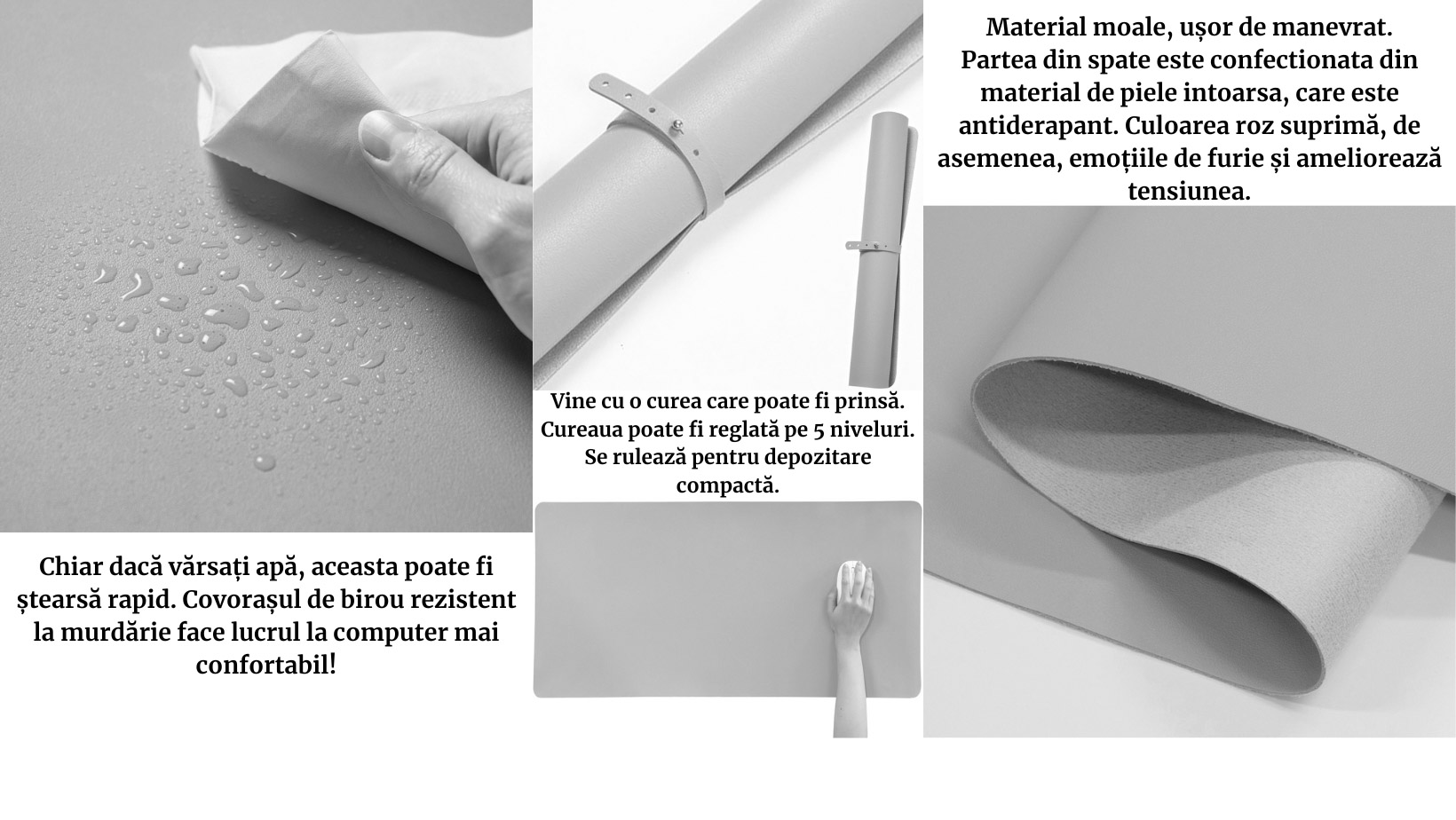 Chiar dacă vărsați apă, aceasta poate fi ștearsă rapid. Covorașul de birou rezistent la murdărie face lucrul la computer mai confortabil!

Vine cu o curea care poate fi prinsă. Cureaua poate fi reglată pe 5 niveluri. Se rulează pentru depozitare compactă.

Material moale, ușor de manevrat. Partea din spate este confectionata din material de piele intoarsa, care este antiderapant. Culoarea roz suprimă, de asemenea, emoțiile de furie și ameliorează tensiunea.