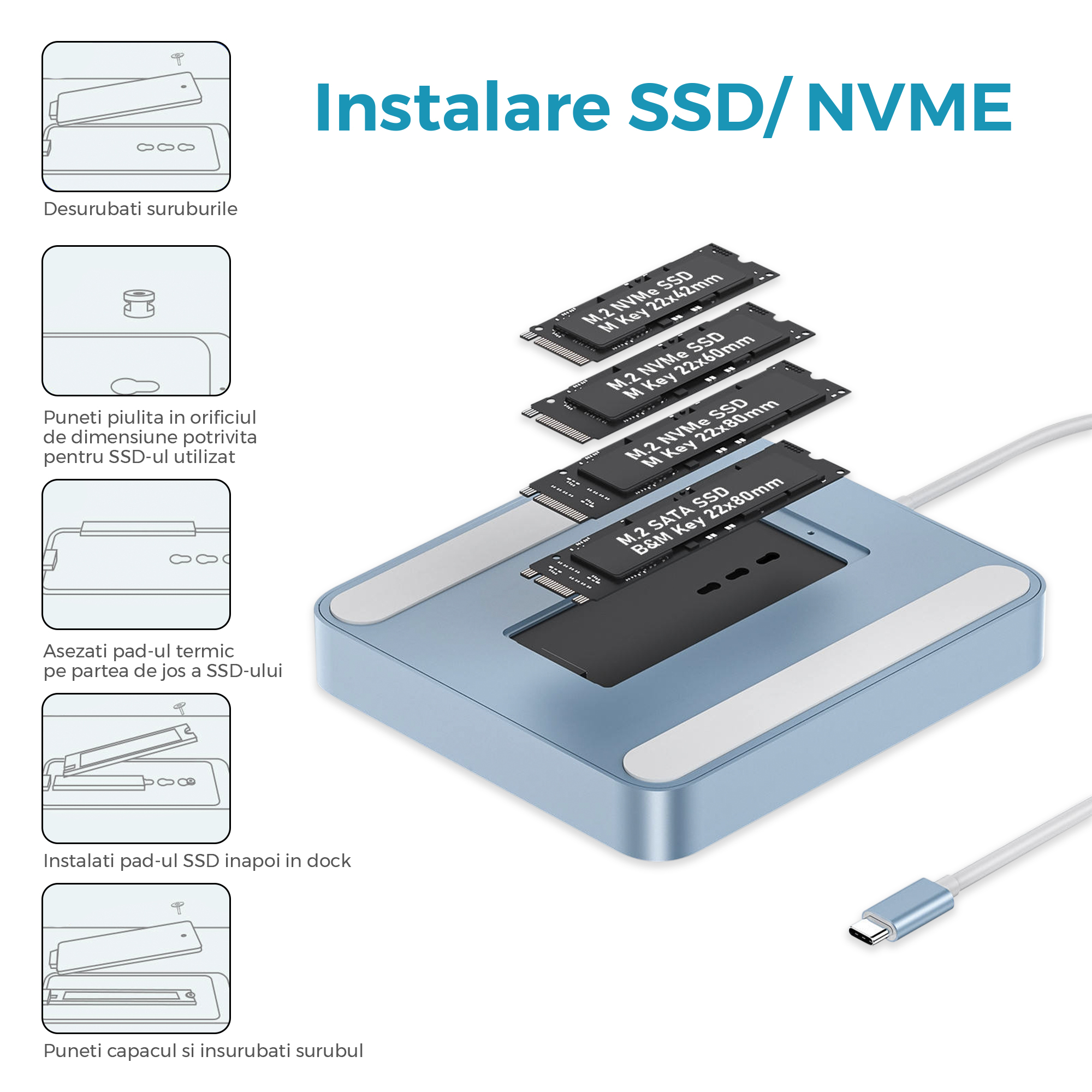 Instalare SSD/ NVME

Desurubati suruburile

Puneti piulita in orificiul de dimensiune potrivita pentru SSD-ul utilizat

Asezati pad-ul termic pe partea de jos a SSD-ului

Instalati pad-ul SSD inapoi in dock

Puneti capacul si insurubati surubul

M.2 NVMe SSD
M Key 22x42mm

M.2 NVMe SSD
M Key 22x60mm

M.2 NVMe SSD
M Key 22x80mm

M.2 SATA SSD
B&M Key 22x80mm