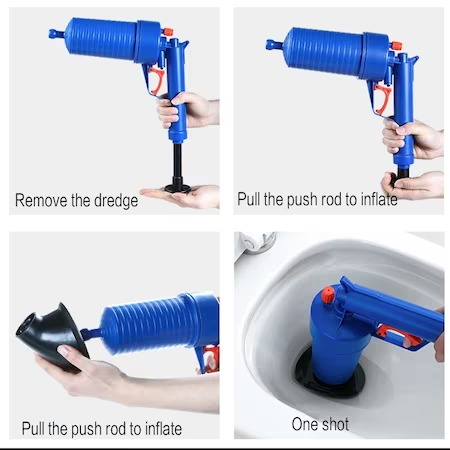 Remove the dredge

Pull the push rod to inflate

Pull the push rod to inflate

One shot