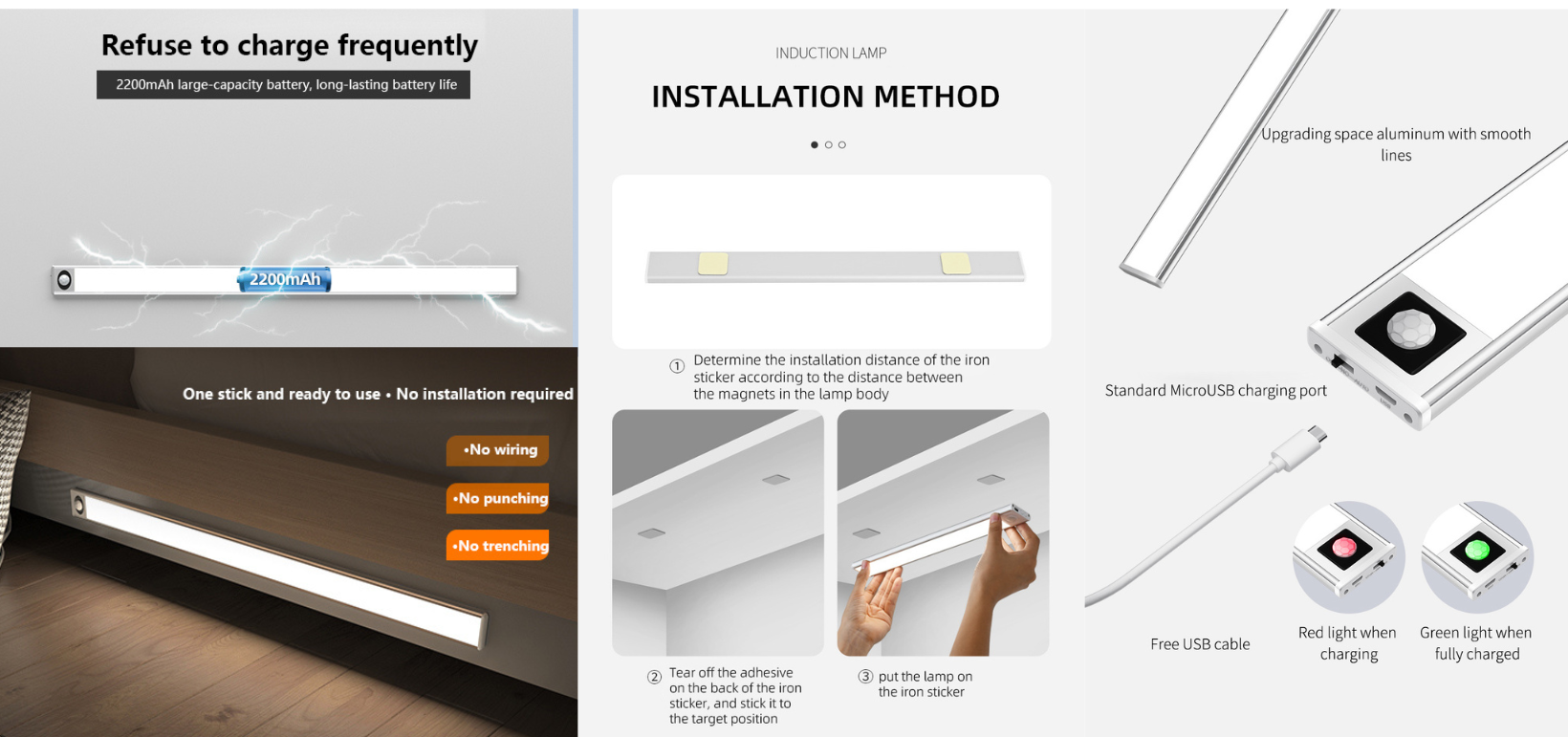 Refuse to charge frequently

2200mAh large-capacity battery, long-lasting battery life

2200mAh

One stick and ready to use • No installation required

•No wiring

•No punching

•No trenching

INDUCTION LAMP

INSTALLATION METHOD

① Determine the installation distance of the iron sticker according to the distance between the magnets in the lamp body

② Tear off the adhesive on the back of the iron sticker, and stick it to the target position

③ put the lamp on the iron sticker

Upgrading space aluminum with smooth lines

Standard MicroUSB charging port

Free USB cable

Red light when charging

Green light when fully charged