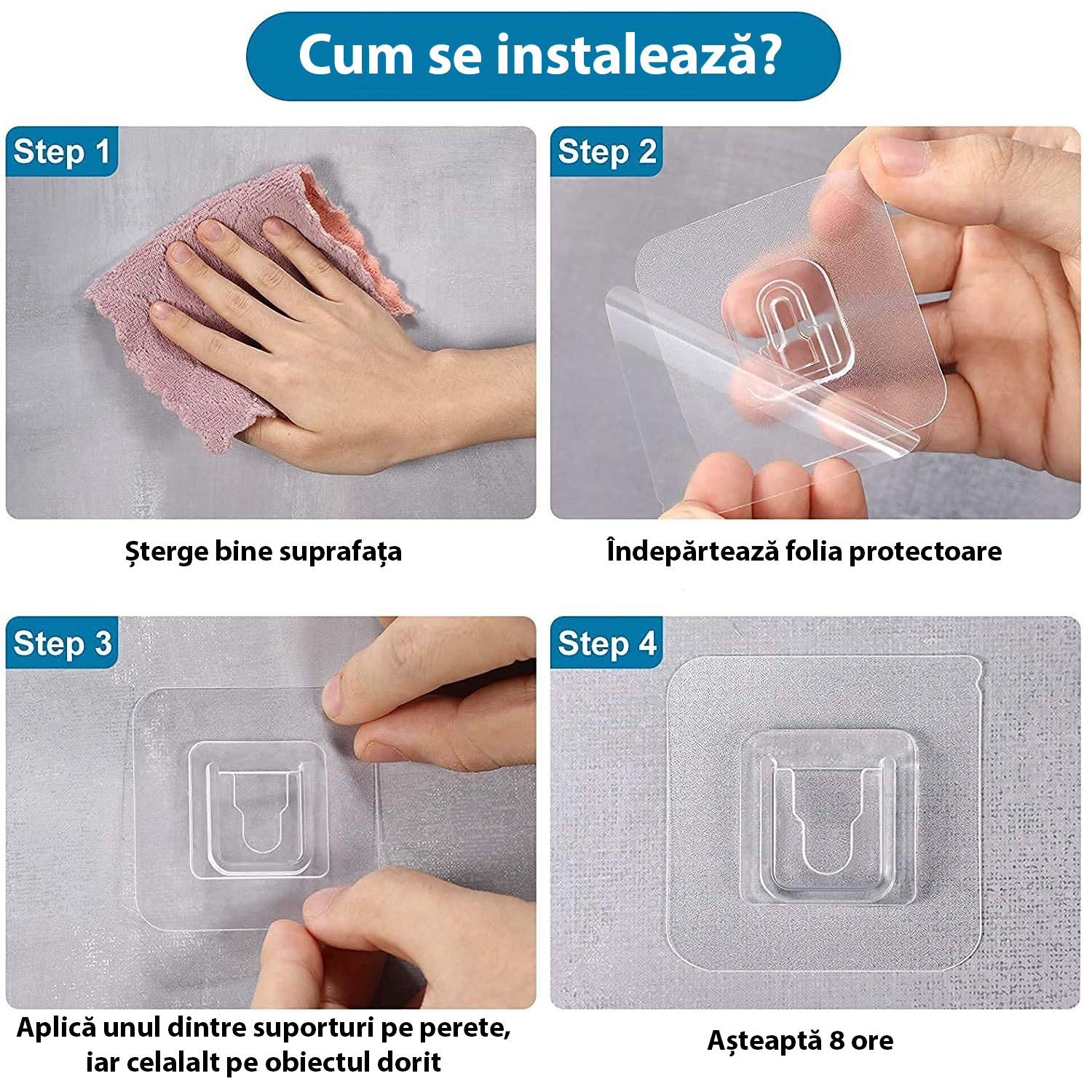 Cum se instalează?

Step 1

Șterge bine suprafața

Step 2

Îndepărtează folia protectoare

Step 3

Aplică unul dintre suporturi pe perete, iar celalalt pe obiectul dorit

Step 4

Așteaptă 8 ore