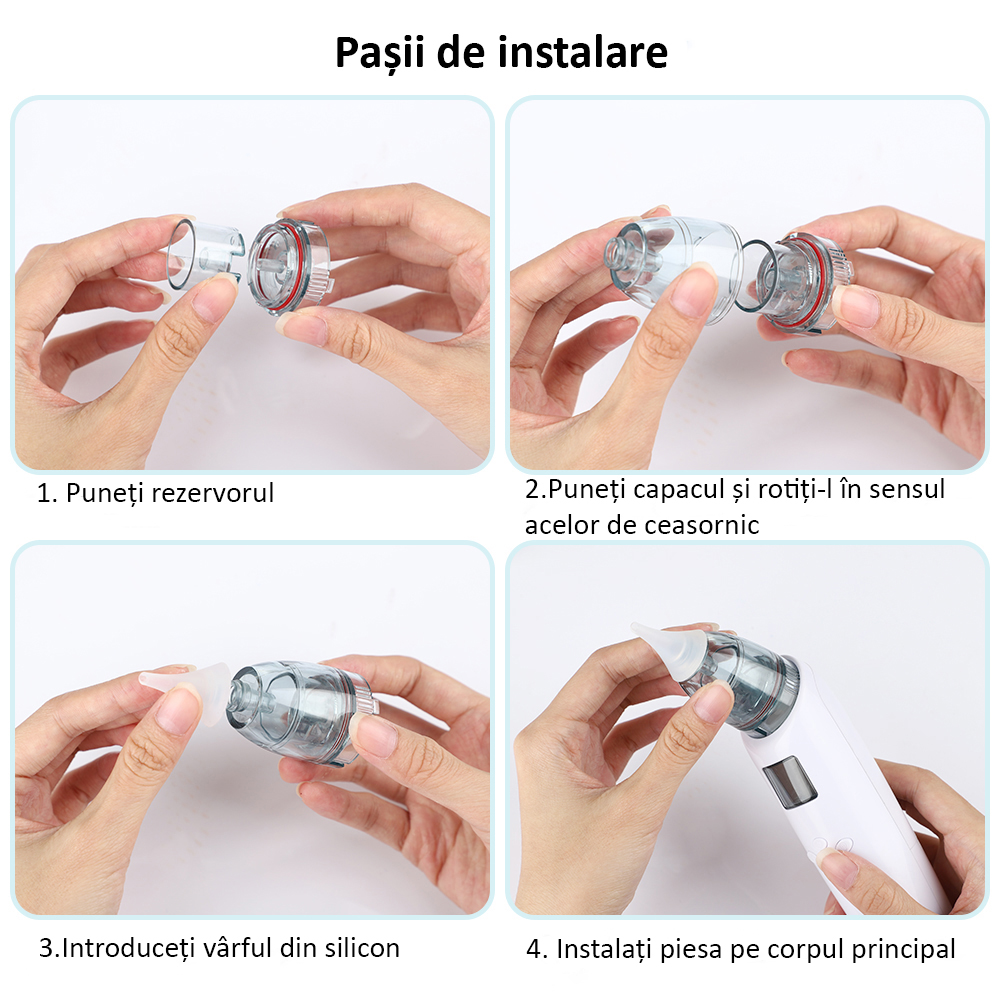 Pașii de instalare

1. Puneți rezervorul

2.Puneți capacul și rotiți-l în sensul acelor de ceasornic

3.Introduceți vârful din silicon

4. Instalați piesa pe corpul principal