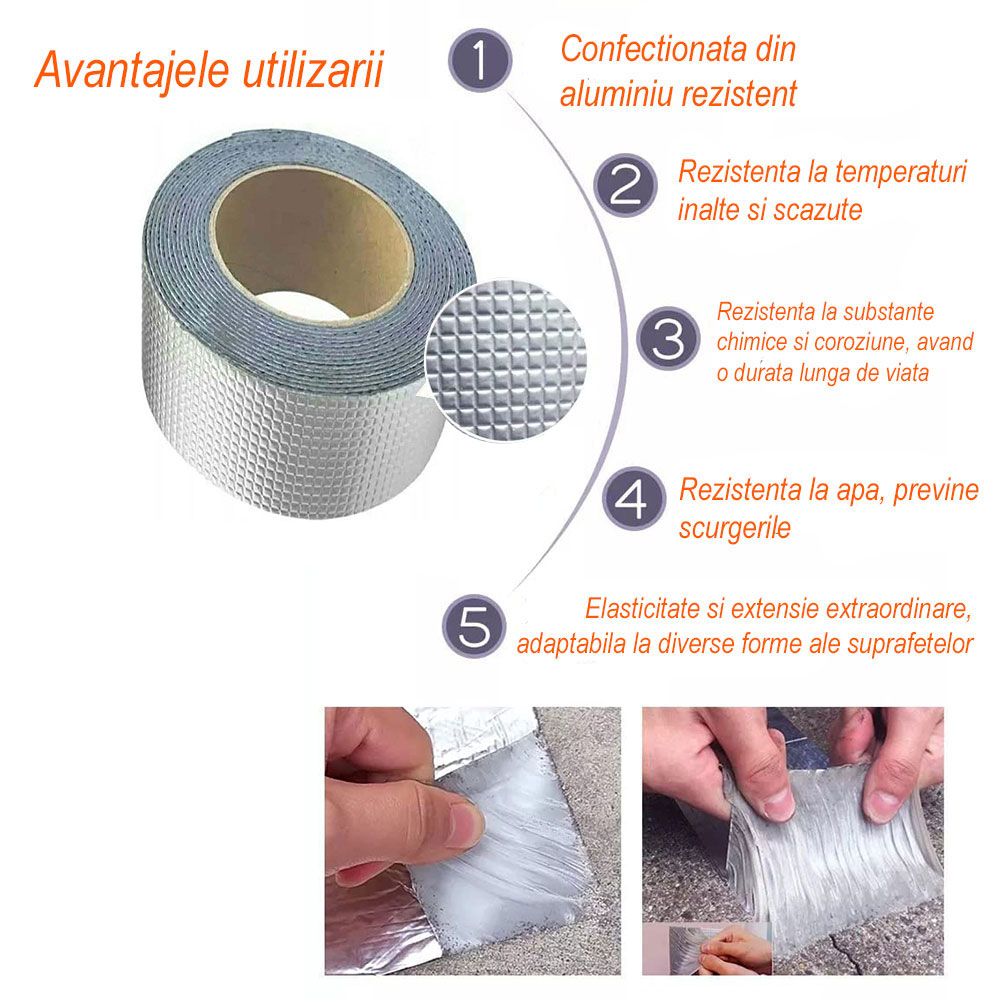 Avantajele utilizarii

1 Confectionata din aluminiu rezistent

2 Rezistenta la temperaturi inalte si scazute

3 Rezistenta la substante chimice si coroziune, avand o durata lunga de viata

4 Rezistenta la apa, previne scurgerile

5 Elasticitate si extensie extraordinare, adaptabila la diverse forme ale suprafetelor