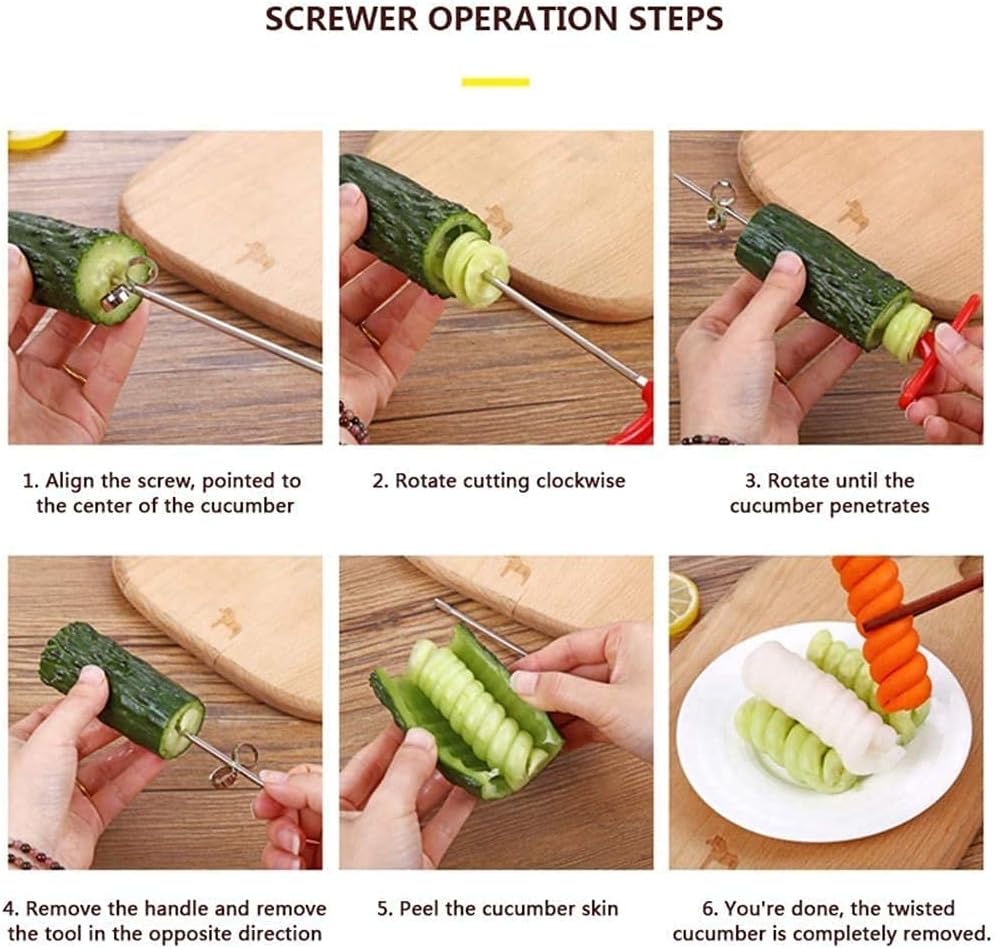 SCREWER OPERATION STEPS

1. Align the screw, pointed to the center of the cucumber

2. Rotate cutting clockwise

3. Rotate until the cucumber penetrates

4. Remove the handle and remove the tool in the opposite direction

5. Peel the cucumber skin

6. You're done, the twisted cucumber is completely removed.