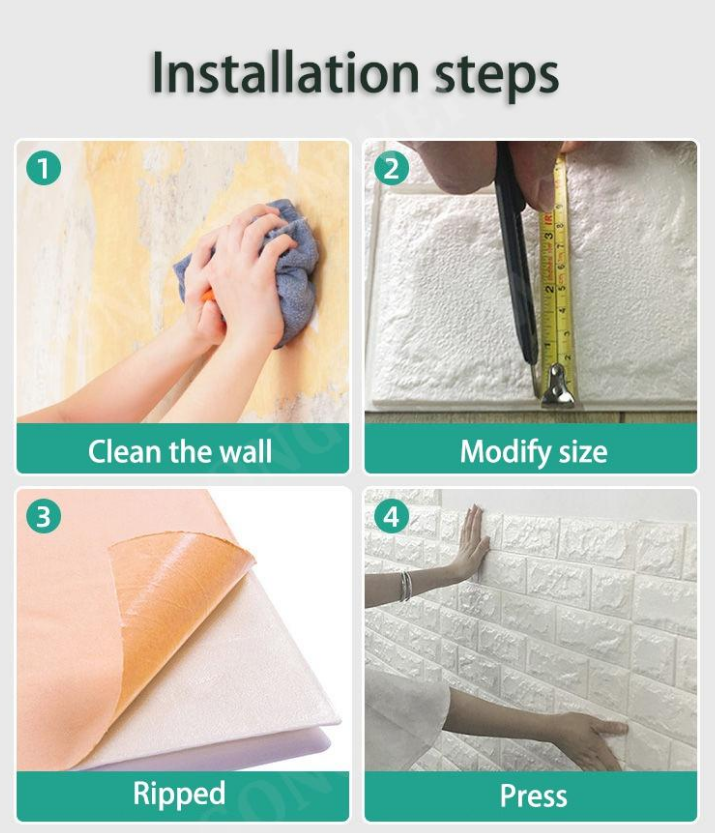 Installation steps

1

Clean the wall

2

Modify size

3

Ripped

4

Press