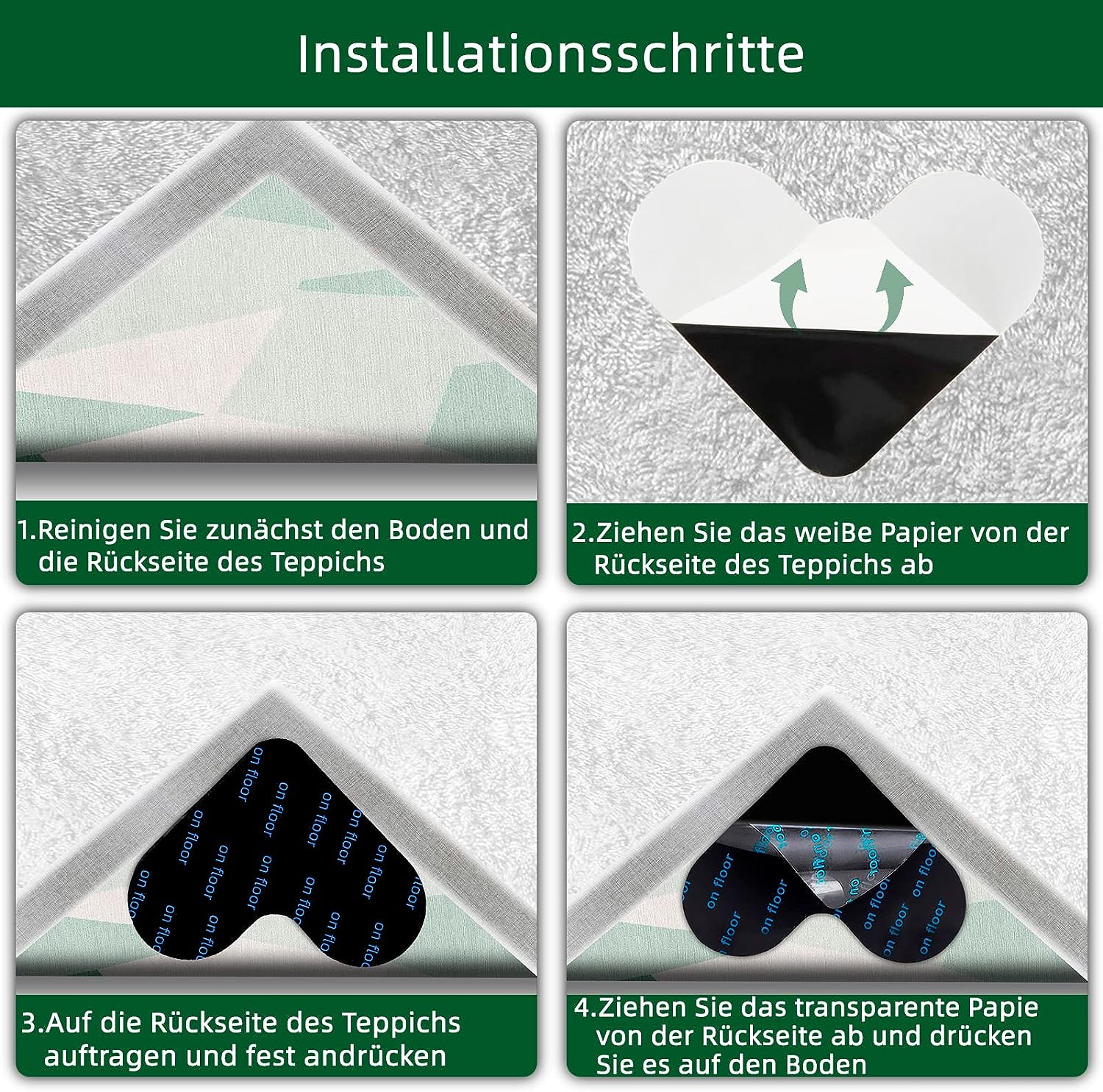 Installationsschritte

1.Reinigen Sie zunächst den Boden und die Rückseite des Teppichs

2.Ziehen Sie das weiße Papier von der Rückseite des Teppichs ab

on floor on floor on floor on floor on floor on floor on floor on floor on floor on floor on floor

3.Auf die Rückseite des Teppichs auftragen und fest andrücken

on floor on floor on floor on floor on floor

4.Ziehen Sie das transparente Papie von der Rückseite ab und drücken Sie es auf den Boden