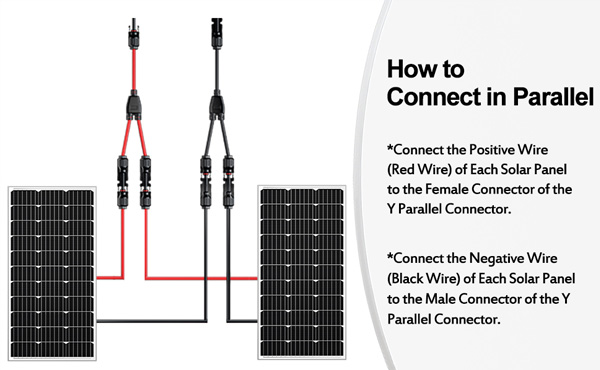 How to
Connect in Parallel

*Connect the Positive Wire (Red Wire) of Each Solar Panel to the Female Connector of the Y Parallel Connector.

*Connect the Negative Wire (Black Wire) of Each Solar Panel to the Male Connector of the Y Parallel Connector.