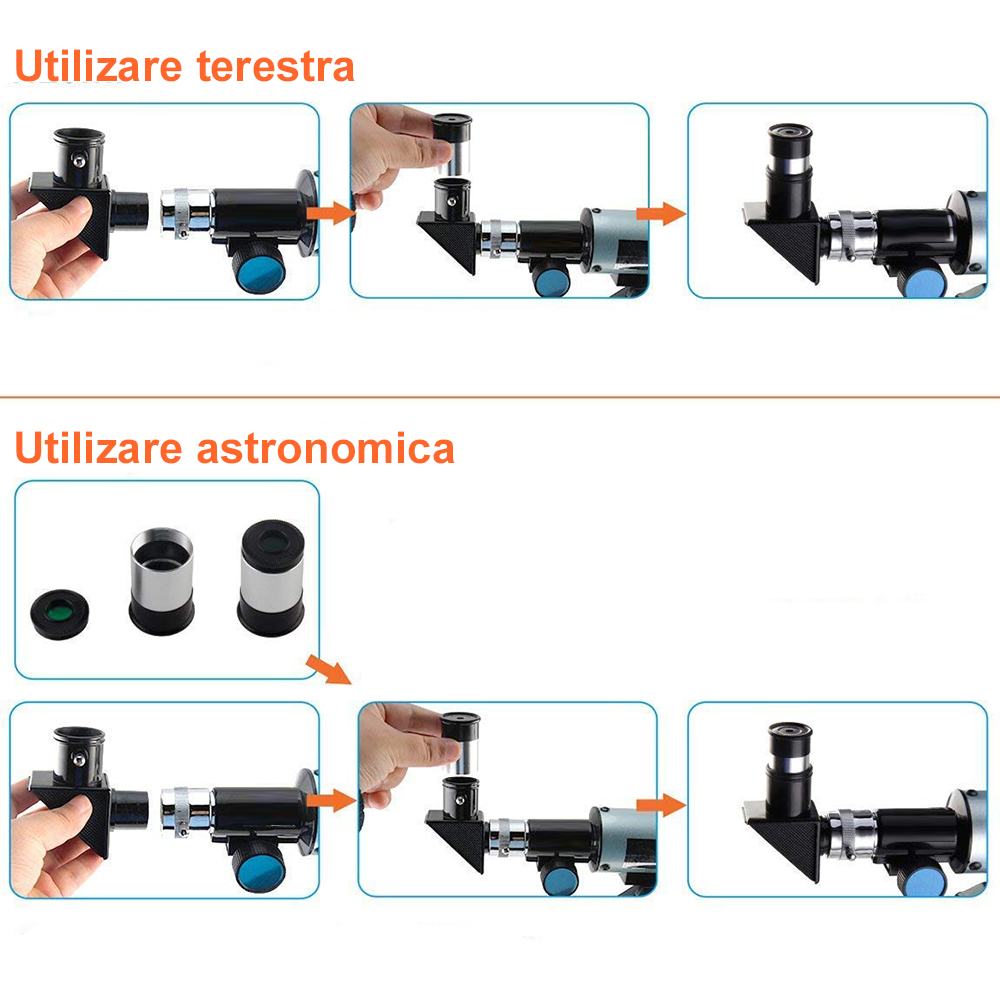 Utilizare terestra

Utilizare astronomica