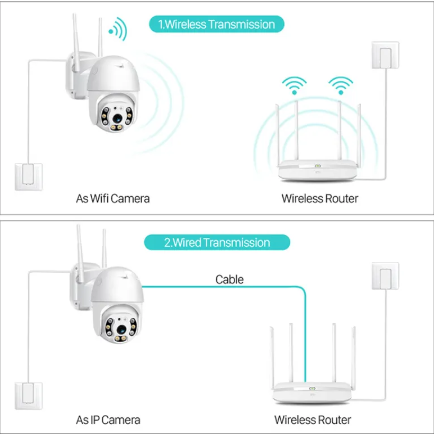 1.Wireless Transmission

As Wifi Camera

Wireless Router

2.Wired Transmission

Cable

As IP Camera

Wireless Router