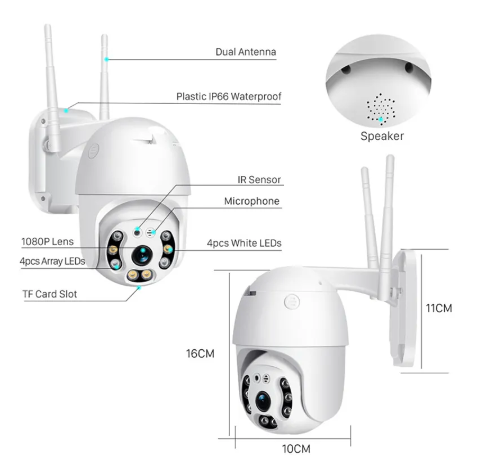 Dual Antenna

Plastic IP66 Waterproof

Speaker

IR Sensor

Microphone

1080P Lens

4pcs White LEDs

4pcs Array LEDs

TF Card Slot

11CM

16CM

10CM