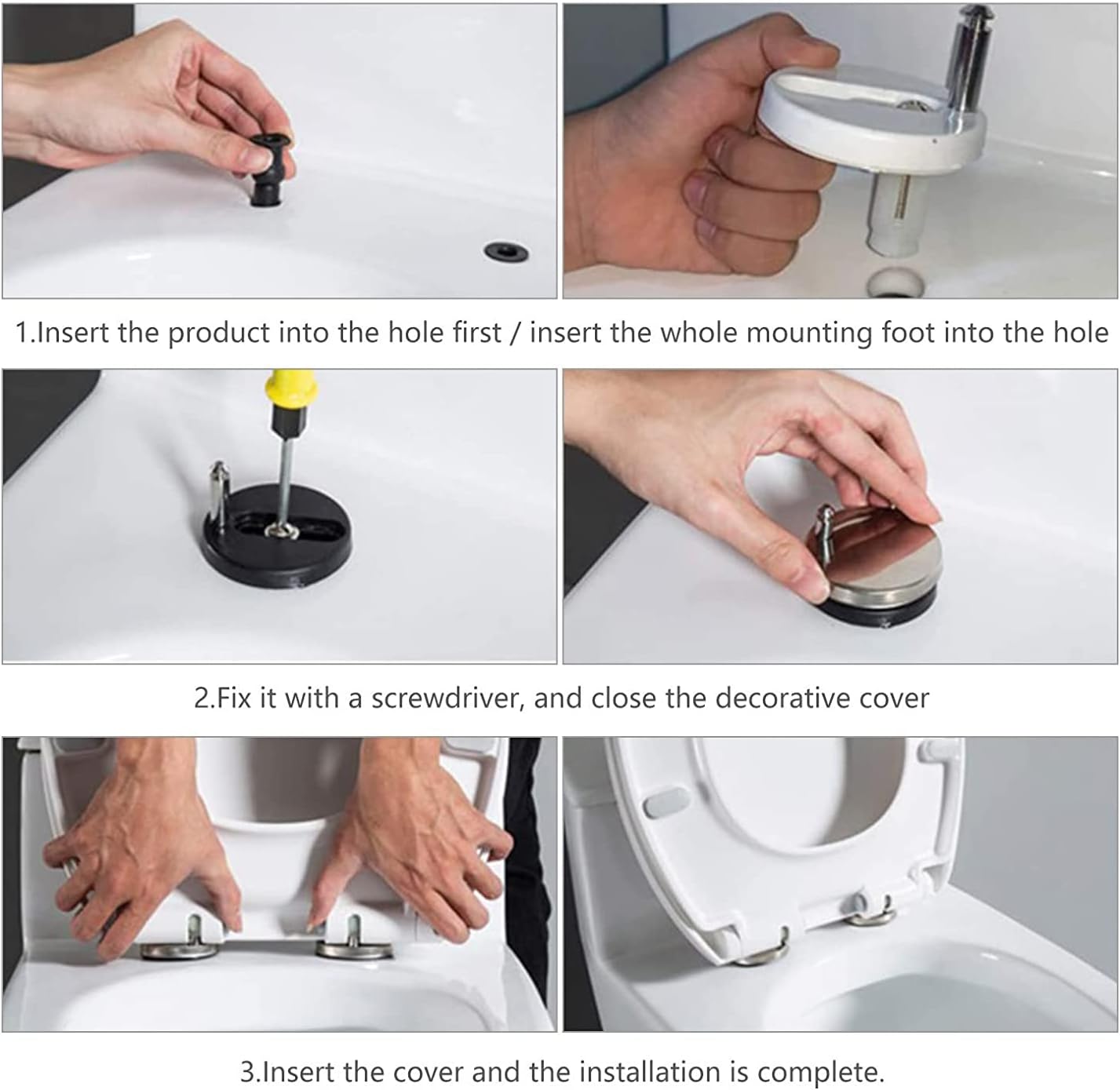 1.Insert the product into the hole first / insert the whole mounting foot into the hole

2.Fix it with a screwdriver, and close the decorative cover

3.Insert the cover and the installation is complete.