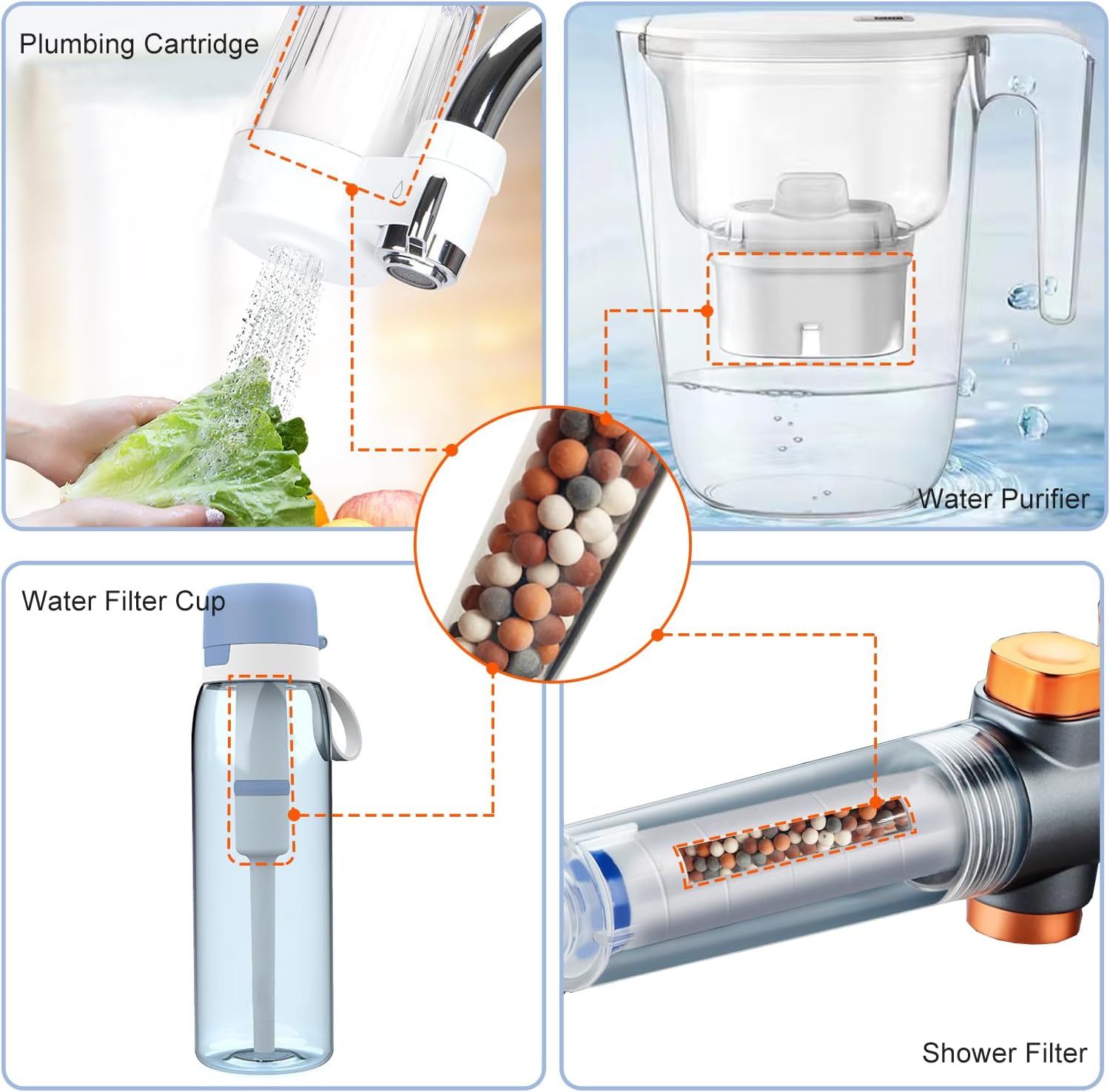 Plumbing Cartridge

Water Purifier

Water Filter Cup

Shower Filter